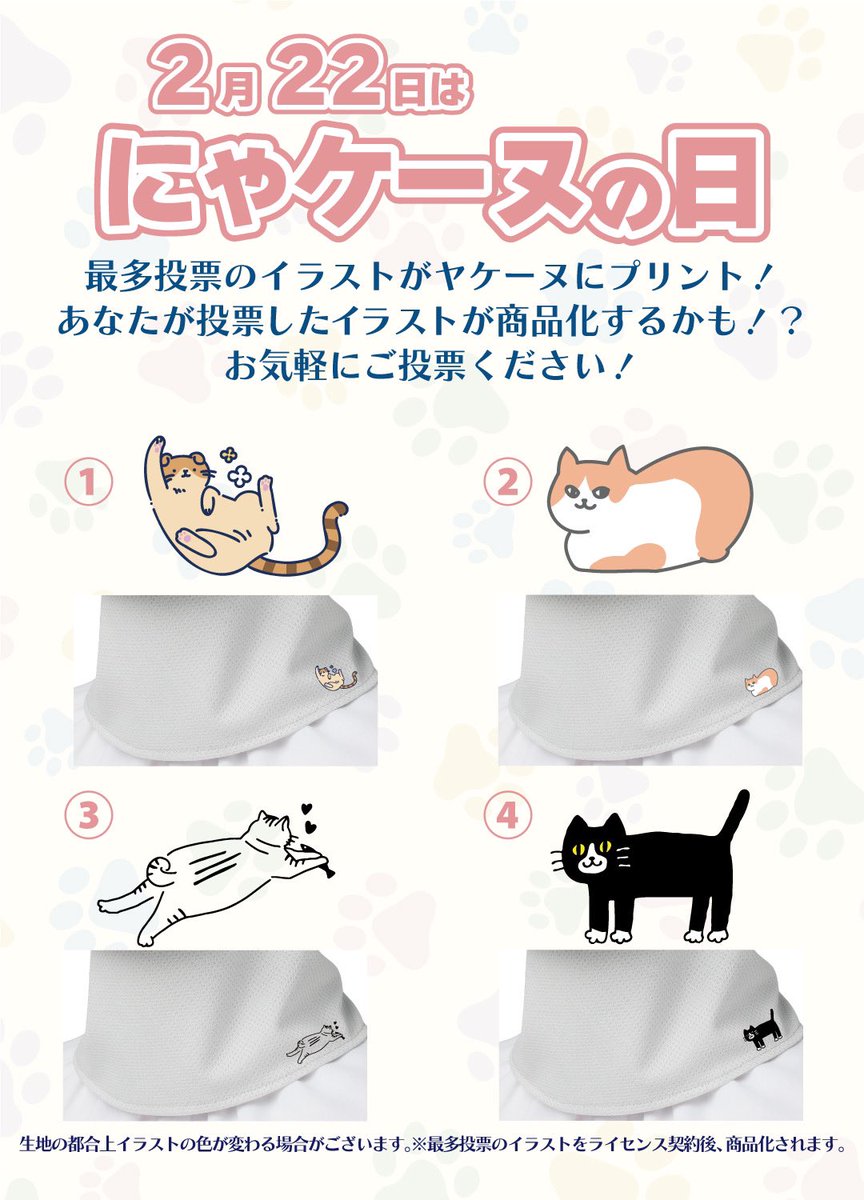 2月22日は
にゃケーヌの日

最多投票のイラストがヤケーヌにプリント！
あなたが投票したイラストが商品化するかも！？
お気軽にご投票ください！

①

②

③

④

生地の都合上イラストの色が変わる場合がございます。※最多投票のイラストをライセンス契約後、商品化されます。