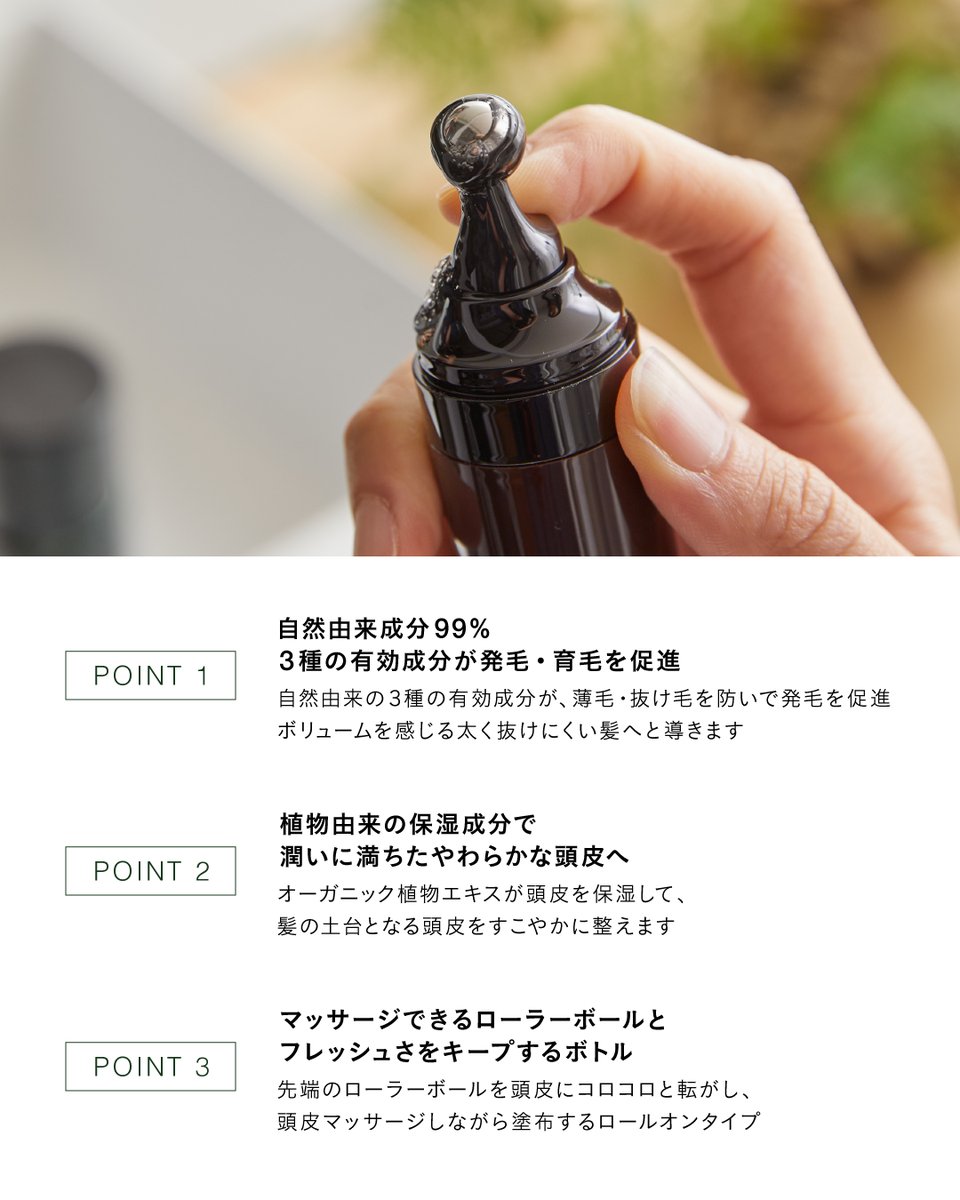 POINT 1

自然由来成分99%
3種の有効成分が発毛・育毛を促進

自然由来の3種の有効成分が、薄毛・抜け毛を防いで発毛を促進
ボリュームを感じる太く抜けにくい髪へと導きます

POINT 2

植物由来の保湿成分で
潤いに満ちたやわらかな頭皮へ

オーガニック植物エキスが頭皮を保湿して、
髪の土台となる頭皮をすこやかに整えます

POINT 3

マッサージできるローラーボールと
フレッシュさをキープするボトル

先端のローラーボールを頭皮にコロコロと転がし、
頭皮マッサージしながら塗布するロールオンタイプ