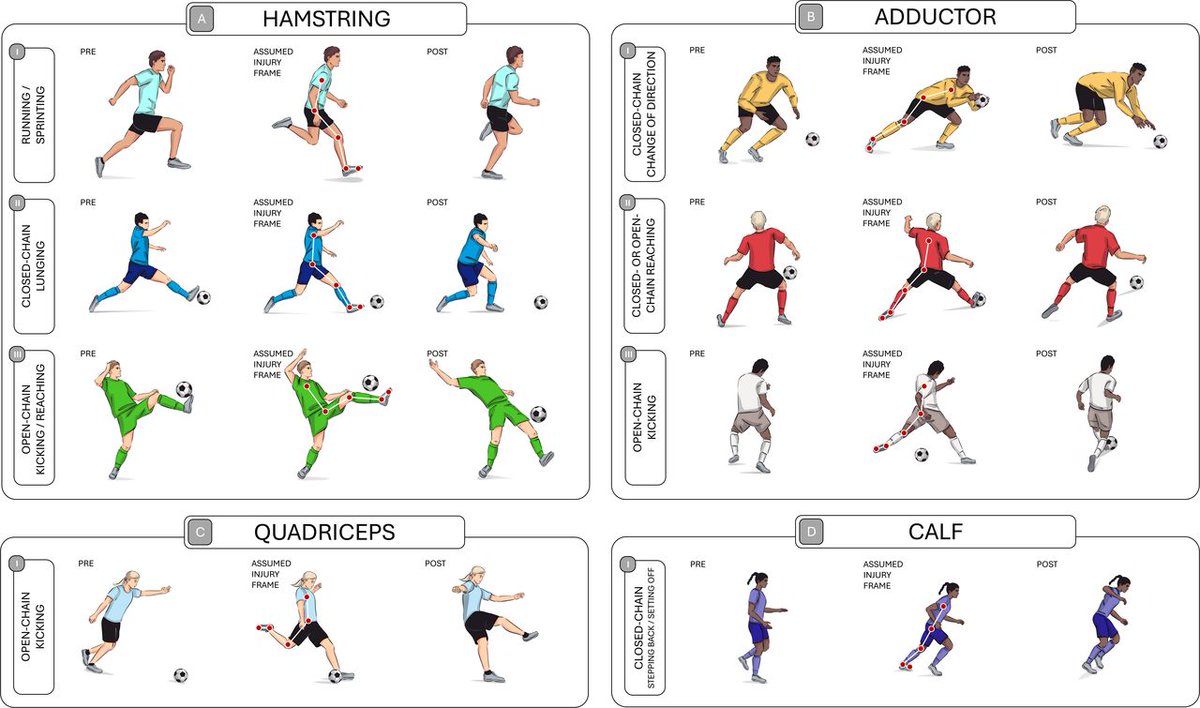 A HAMSTRING

I RUNNING / SPRINTING
PRE
ASSUMED INJURY FRAME
POST

II CLOSED-CHAIN LUNGING
PRE
ASSUMED INJURY FRAME
POST

III OPEN-CHAIN KICKING / REACHING
PRE
ASSUMED INJURY FRAME
POST

B ADDUCTOR

I CLOSED-CHAIN CHANGE OF DIRECTION
PRE
ASSUMED INJURY FRAME
POST

II CLOSED- OR OPEN-CHAIN REACHING
PRE
ASSUMED INJURY FRAME
POST

III OPEN-CHAIN KICKING
PRE
ASSUMED INJURY FRAME
POST

C QUADRICEPS

I OPEN-CHAIN KICKING
PRE
ASSUMED INJURY FRAME
POST

D CALF

I CLOSED-CHAIN STEPPING BACK / SETTING OFF
PRE
ASSUMED INJURY FRAME
POST