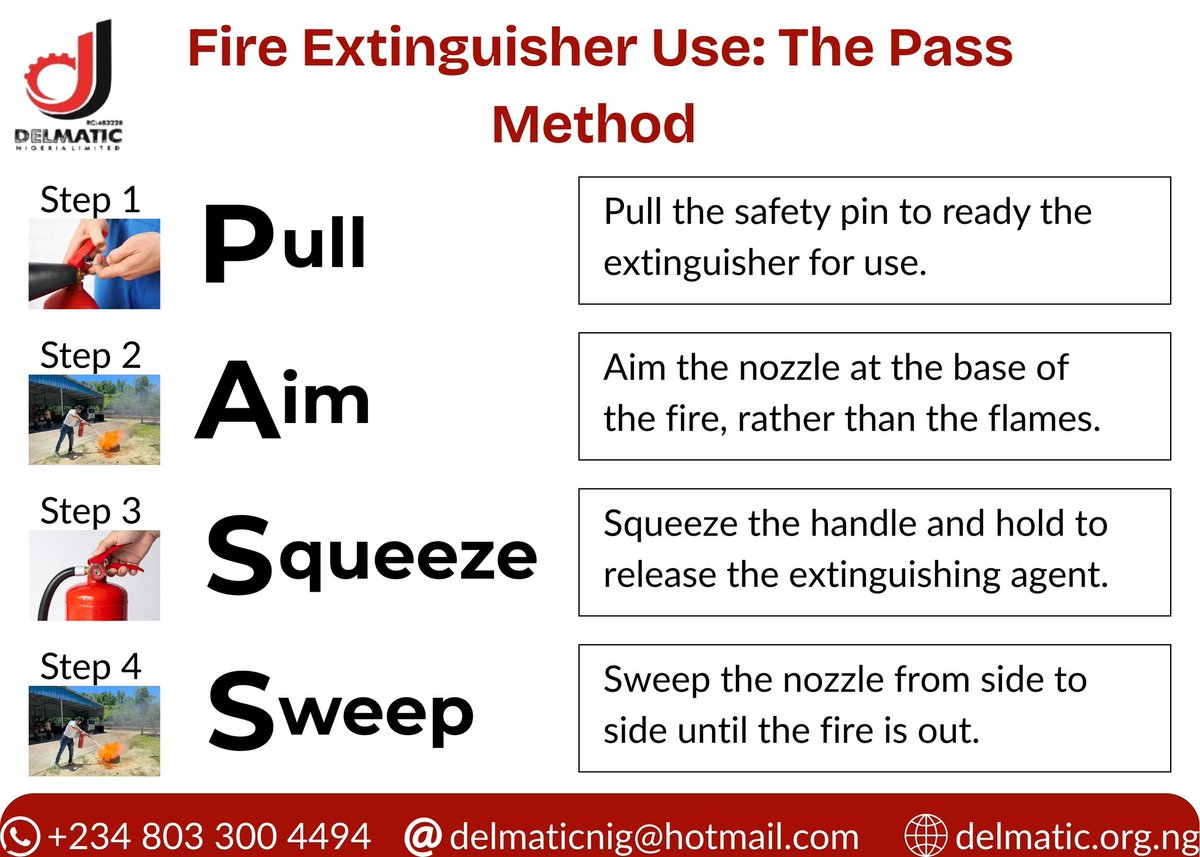 RC:483228
DELMATIC
NIGERIA LIMITED

Fire Extinguisher Use: The Pass Method

Step 1
Pull
Pull the safety pin to ready the extinguisher for use.

Step 2
Aim
Aim the nozzle at the base of the fire, rather than the flames.

Step 3
Squeeze
Squeeze the handle and hold to release the extinguishing agent.

Step 4
Sweep
Sweep the nozzle from side to side until the fire is out.

+234 803 300 4494 @ delmaticnig@hotmail.com delmatic.org.ng