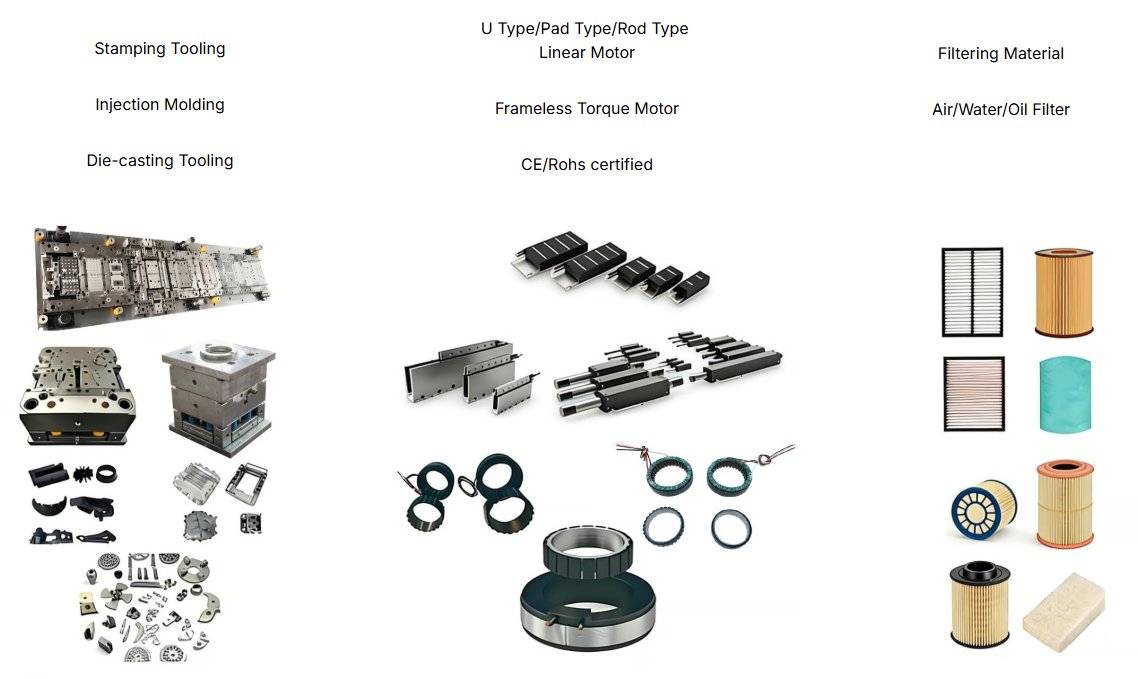 Stamping Tooling

Injection Molding

Die-casting Tooling

U Type/Pad Type/Rod Type Linear Motor

Frameless Torque Motor

CE/Rohs certified

Filtering Material

Air/Water/Oil Filter