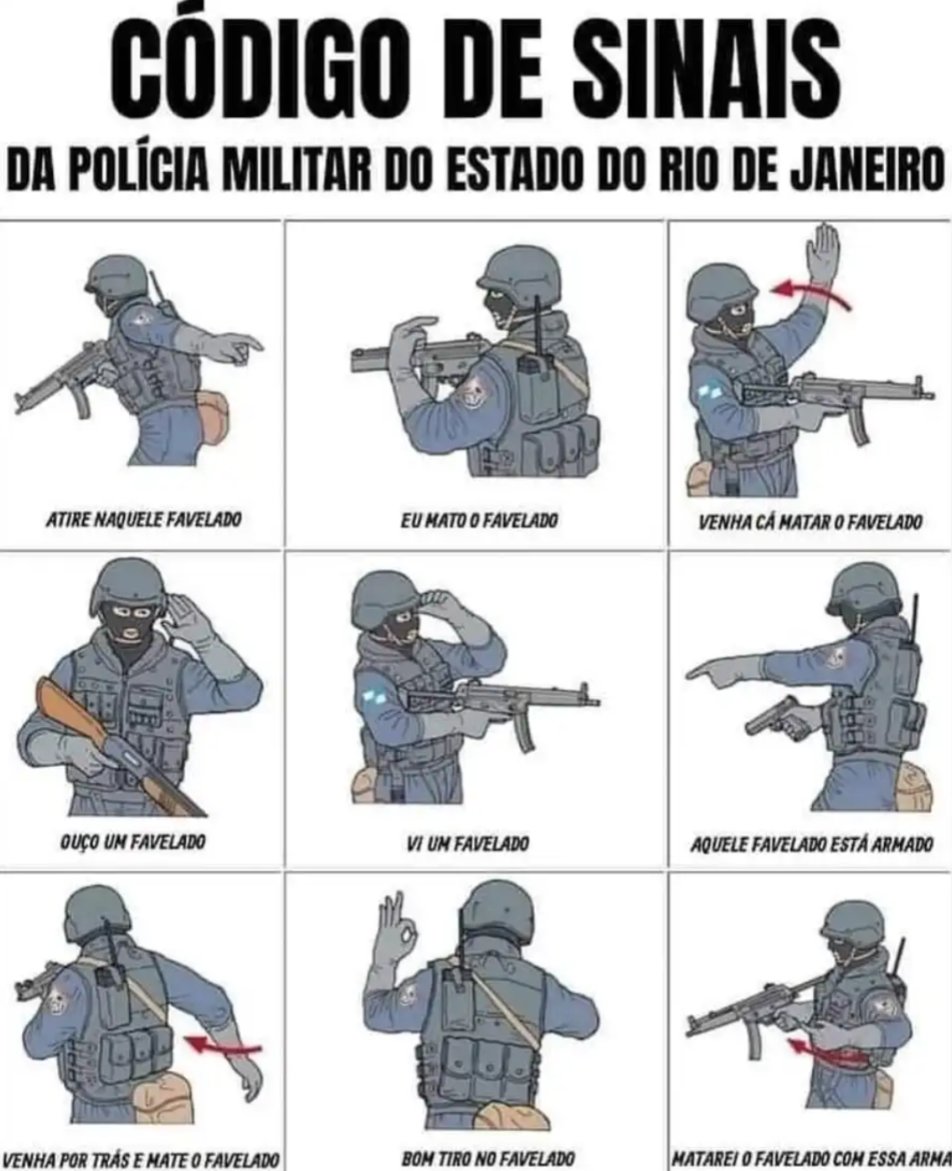 CÓDIGO DE SINAIS
DA POLÍCIA MILITAR DO ESTADO DO RIO DE JANEIRO

ATIRE NAQUELE FAVELADO

EU MATO O FAVELADO

VENHA CÁ MATAR O FAVELADO

OUÇO UM FAVELADO

VI UM FAVELADO

AQUELE FAVELADO ESTÁ ARMADO

VENHA POR TRÁS E MATE O FAVELADO

BOM TIRO NO FAVELADO

MATAREI O FAVELADO COM ESSA ARMA