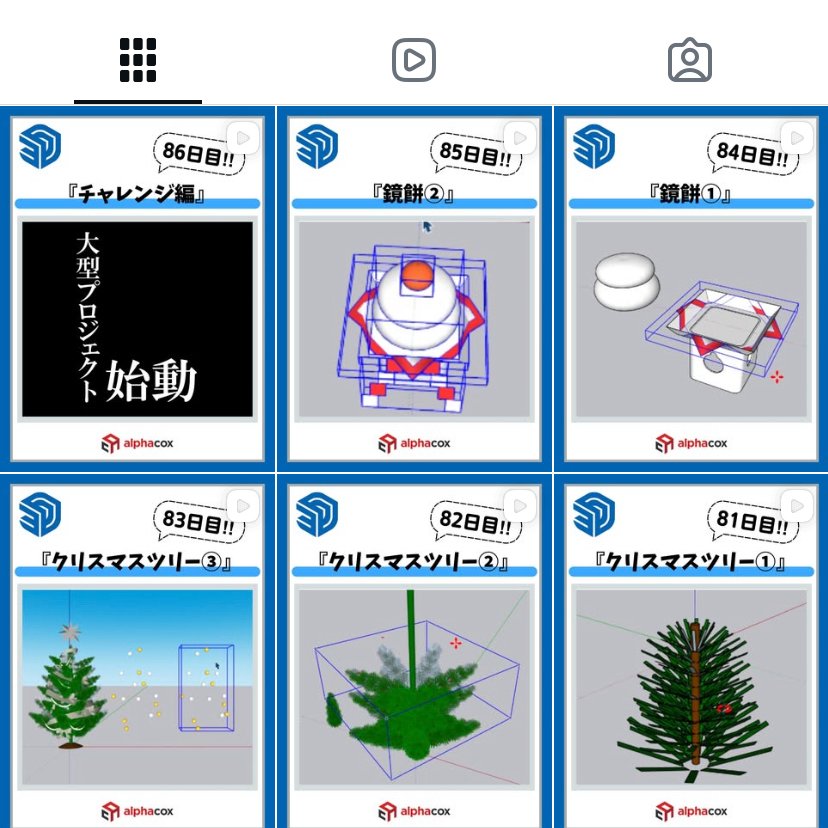 86日目!!
『チャレンジ編』
大型プロジェクト始動
alphacox

85日目!!
『鏡餅②』
alphacox

84日目!!
『鏡餅①』
alphacox

83日目!!
『クリスマスツリー③』
alphacox

82日目!!
『クリスマスツリー②』
alphacox

81日目!!
『クリスマスツリー①』
alphacox