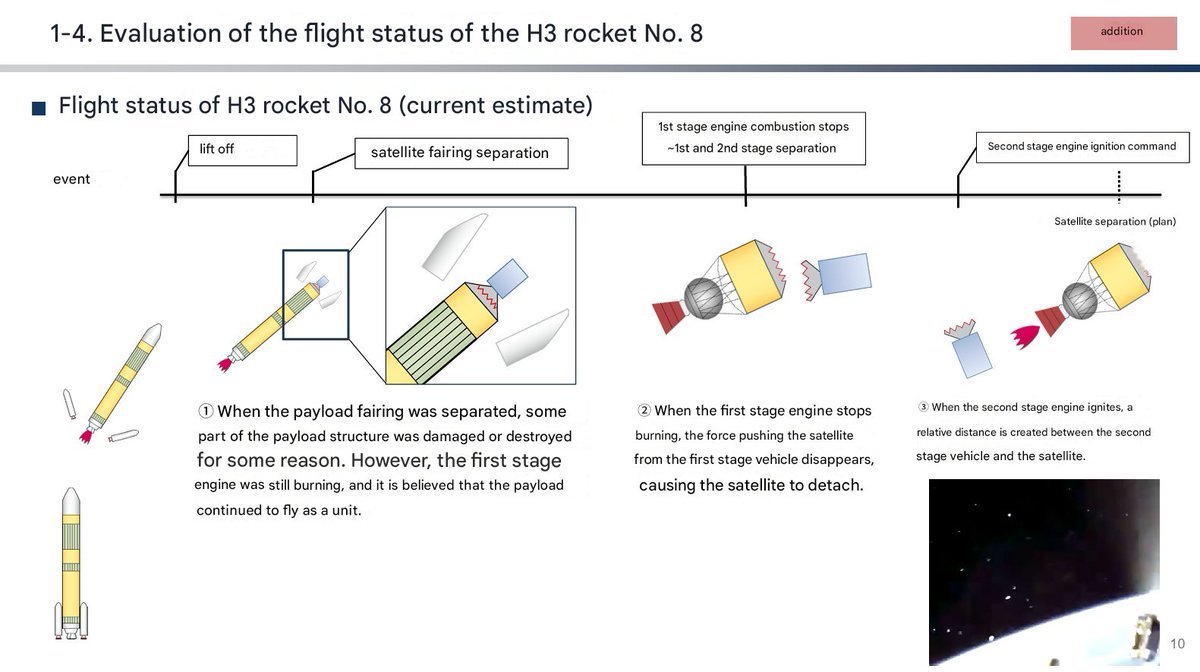 1-4. Evaluation of the flight status of the H3 rocket No. 8

addition

■ Flight status of H3 rocket No. 8 (current estimate)

event

lift off

satellite fairing separation

1st stage engine combustion stops ~1st and 2nd stage separation

Second stage engine ignition command

Satellite separation (plan)

① When the payload fairing was separated, some part of the payload structure was damaged or destroyed for some reason. However, the first stage engine was still burning, and it is believed that the payload continued to fly as a unit.

② When the first stage engine stops burning, the force pushing the satellite from the first stage vehicle disappears, causing the satellite to detach.

③ When the second stage engine ignites, a relative distance is created between the second stage vehicle and the satellite.

10