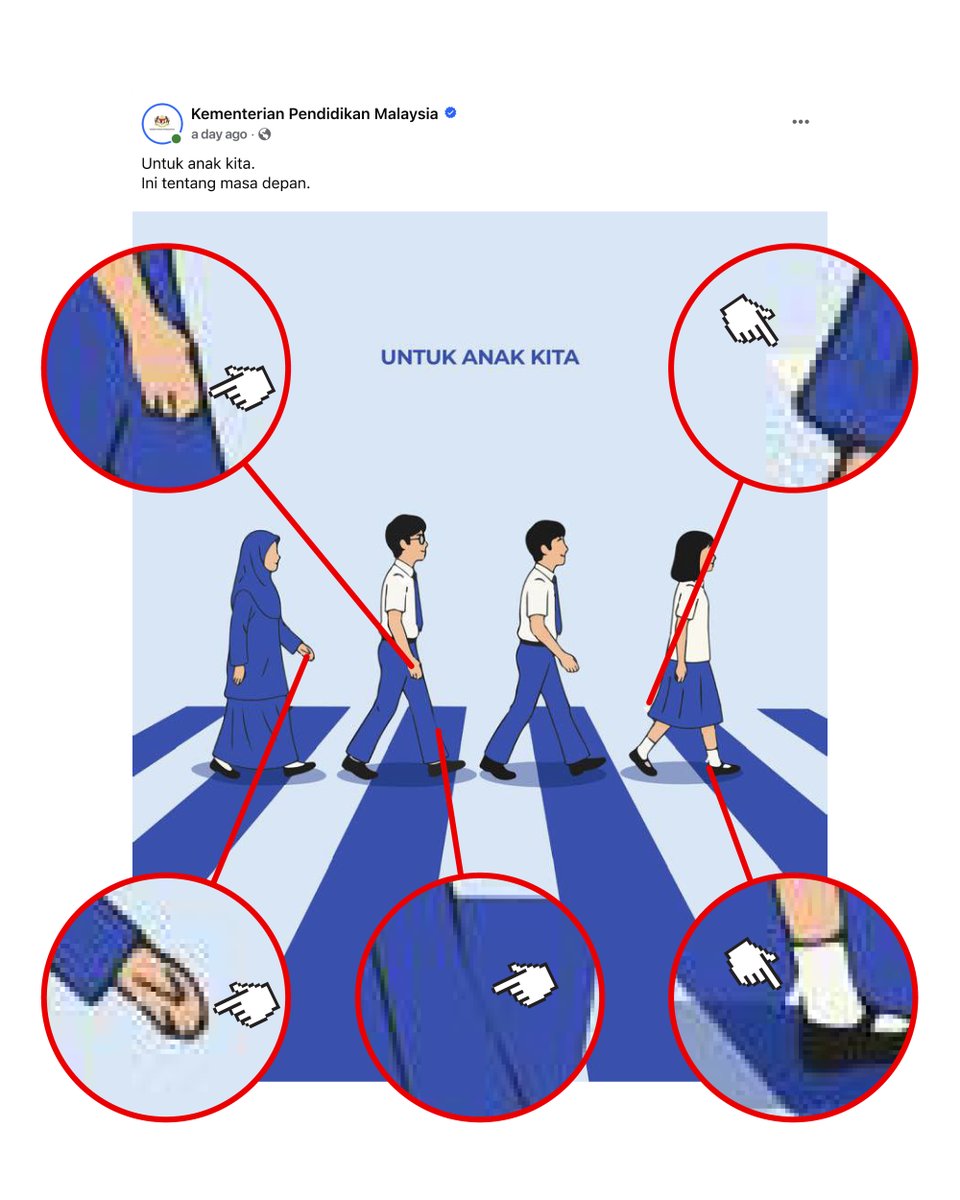 Kementerian Pendidikan Malaysia
a day ago ·

Untuk anak kita.
Ini tentang masa depan.

UNTUK ANAK KITA