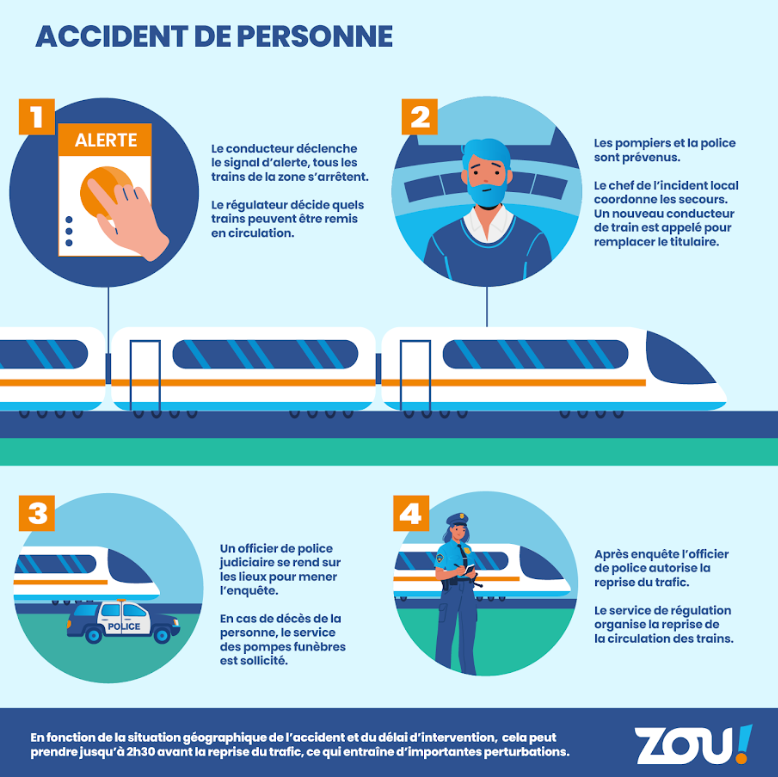 ACCIDENT DE PERSONNE

1

ALERTE

Le conducteur déclenche le signal d'alerte, tous les trains de la zone s'arrêtent.

Le régulateur décide quels trains peuvent être remis en circulation.

2

Les pompiers et la police sont prévenus.

Le chef de l'incident local coordonne les secours. Un nouveau conducteur de train est appelé pour remplacer le titulaire.

3

POLICE

Un officier de police judiciaire se rend sur les lieux pour mener l'enquête.

En cas de décès de la personne, le service des pompes funèbres est sollicité.

4

Après enquête l'officier de police autorise la reprise du trafic.

Le service de régulation organise la reprise de la circulation des trains.

En fonction de la situation géographique de l'accident et du délai d'intervention, cela peut prendre jusqu'à 2h30 avant la reprise du trafic, ce qui entraîne d'importantes perturbations.

ZOU!