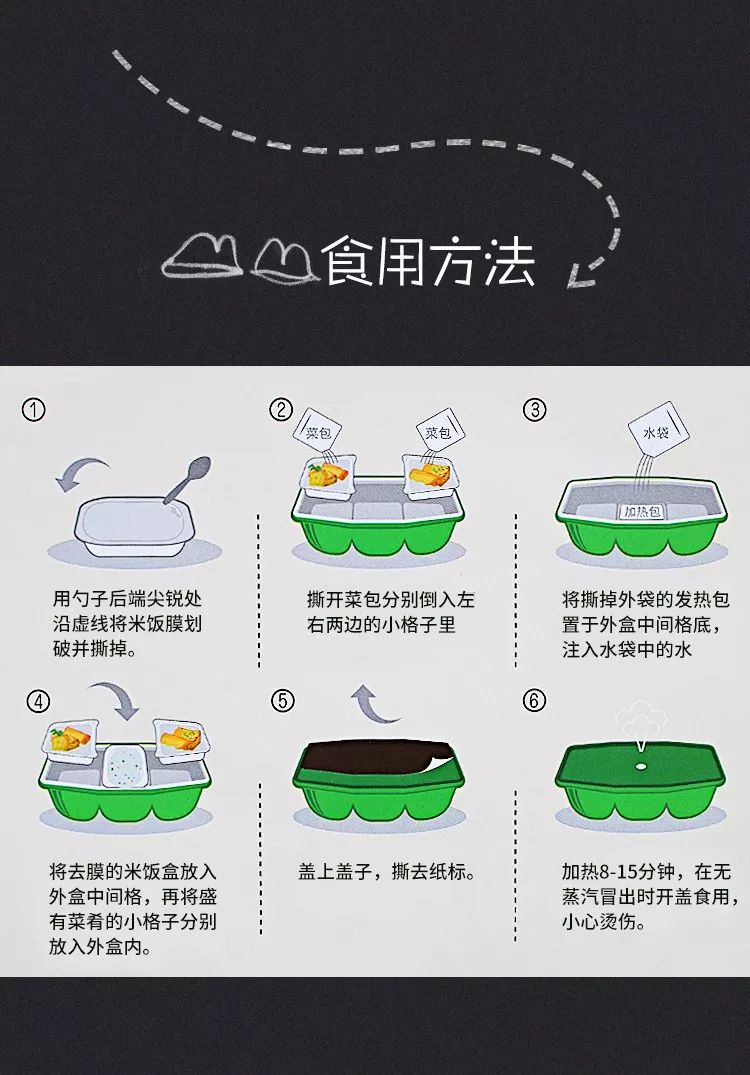 食用方法

①
用勺子后端尖锐处沿虚线将米饭膜划破并撕掉。

②
菜包 菜包
撕开菜包分别倒入左右两边的小格子里

③
水袋
加热包
将撕掉外袋的发热包置于外盒中间格底，注入水袋中的水

④
将去膜的米饭盒放入外盒中间格，再将盛有菜肴的小格子分别放入外盒内。

⑤
盖上盖子，撕去纸标。

⑥
加热8-15分钟，在无蒸汽冒出时开盖食用，小心烫伤。