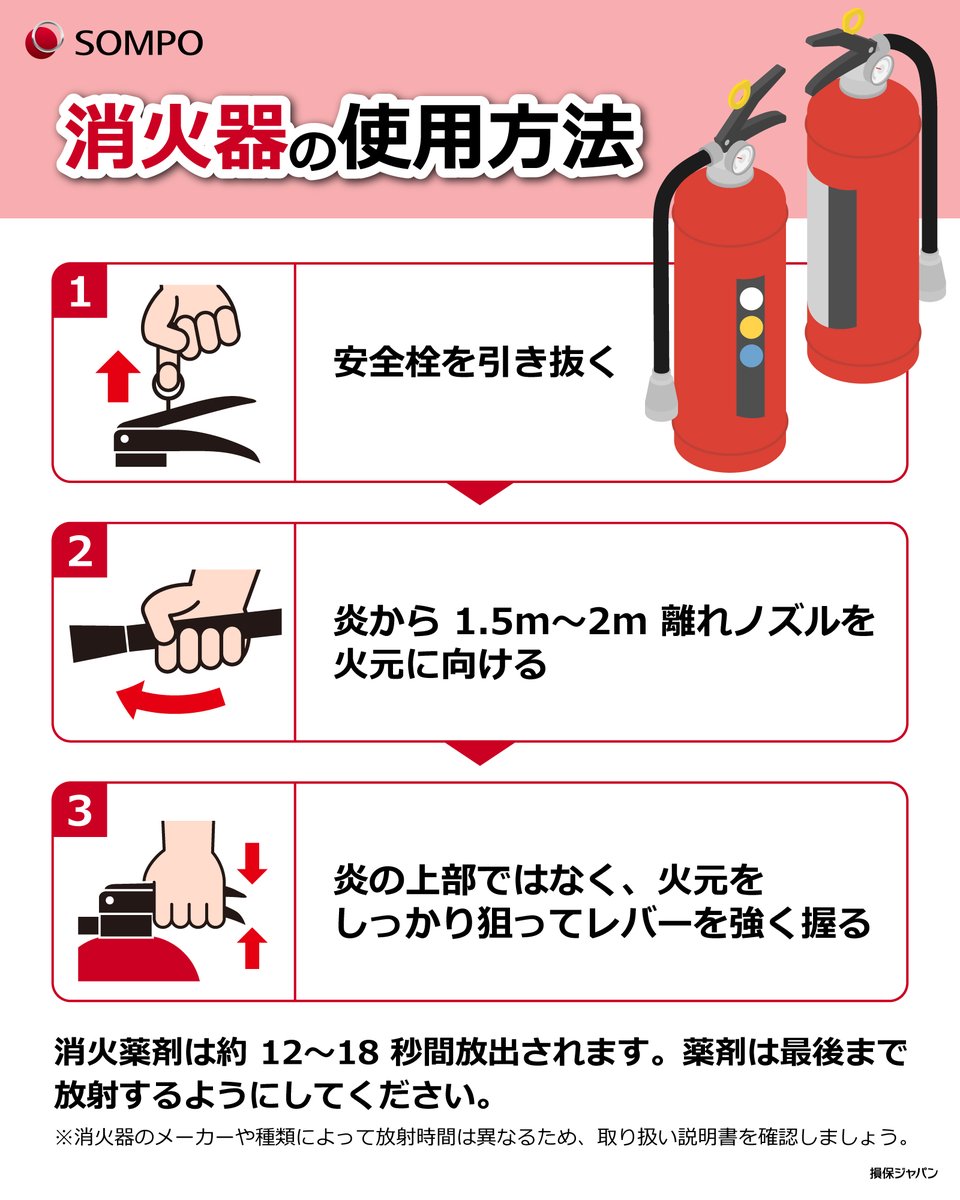 SOMPO

消火器の使用方法

1
安全栓を引き抜く

2
炎から 1.5m～2m 離れノズルを火元に向ける

3
炎の上部ではなく、火元をしっかり狙ってレバーを強く握る

消火薬剤は約 12～18 秒間放出されます。薬剤は最後まで放射するようにしてください。

※消火器のメーカーや種類によって放射時間は異なるため、取り扱い説明書を確認しましょう。

損保ジャパン