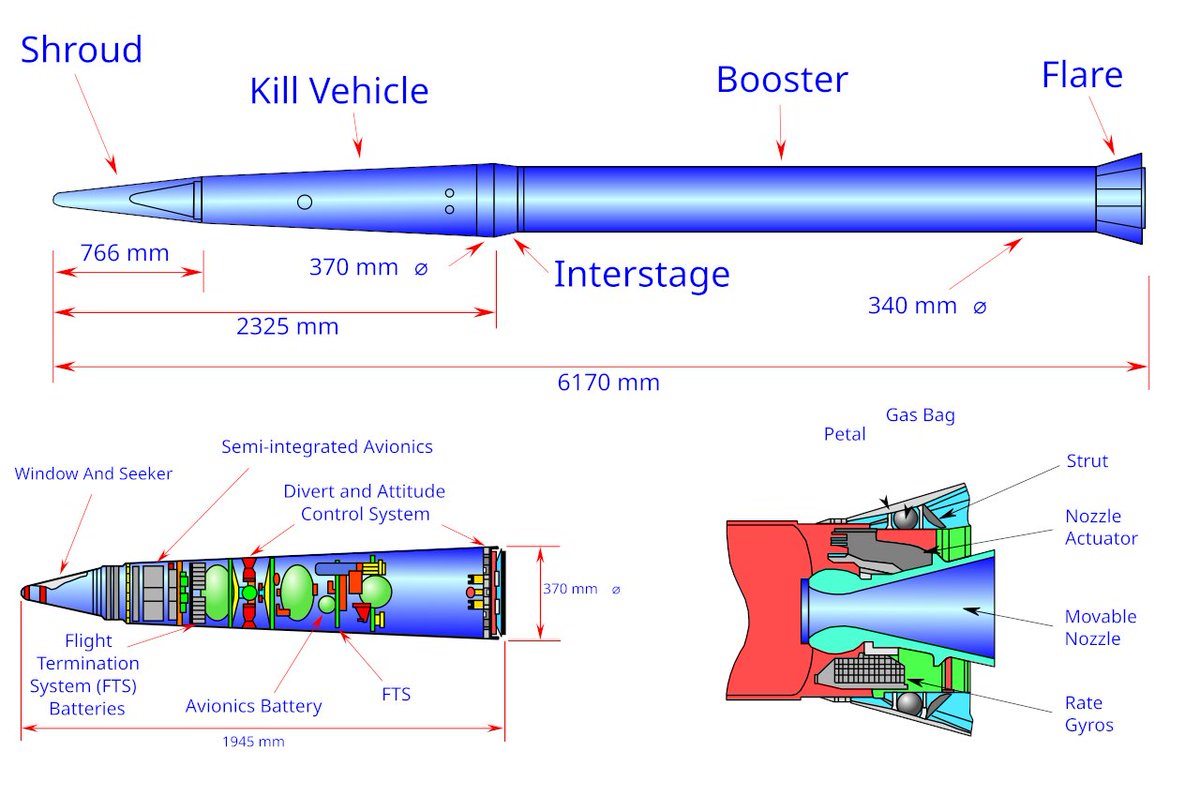 Shroud

Kill Vehicle

Booster

Flare

766 mm

370 mm ⌀

Interstage

340 mm ⌀

2325 mm

6170 mm

Window And Seeker

Semi-integrated Avionics

Divert and Attitude Control System

370 mm ⌀

Flight Termination System (FTS) Batteries

Avionics Battery

FTS

1945 mm

Petal

Gas Bag

Strut

Nozzle Actuator

Movable Nozzle

Rate Gyros