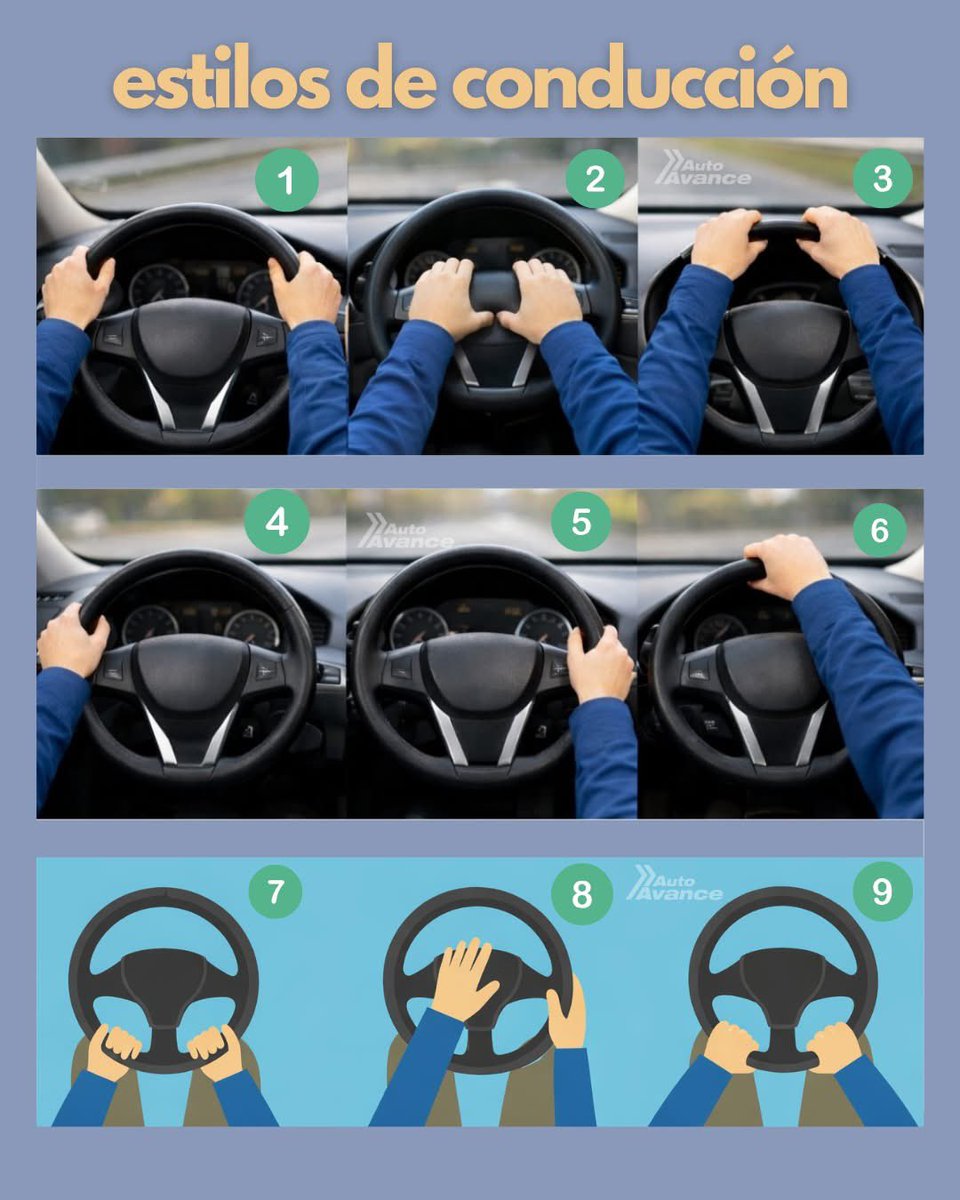 estilos de conducción

1

2

Auto Avance

3

4

Auto Avance

5

6

7

8

Auto Avance

9