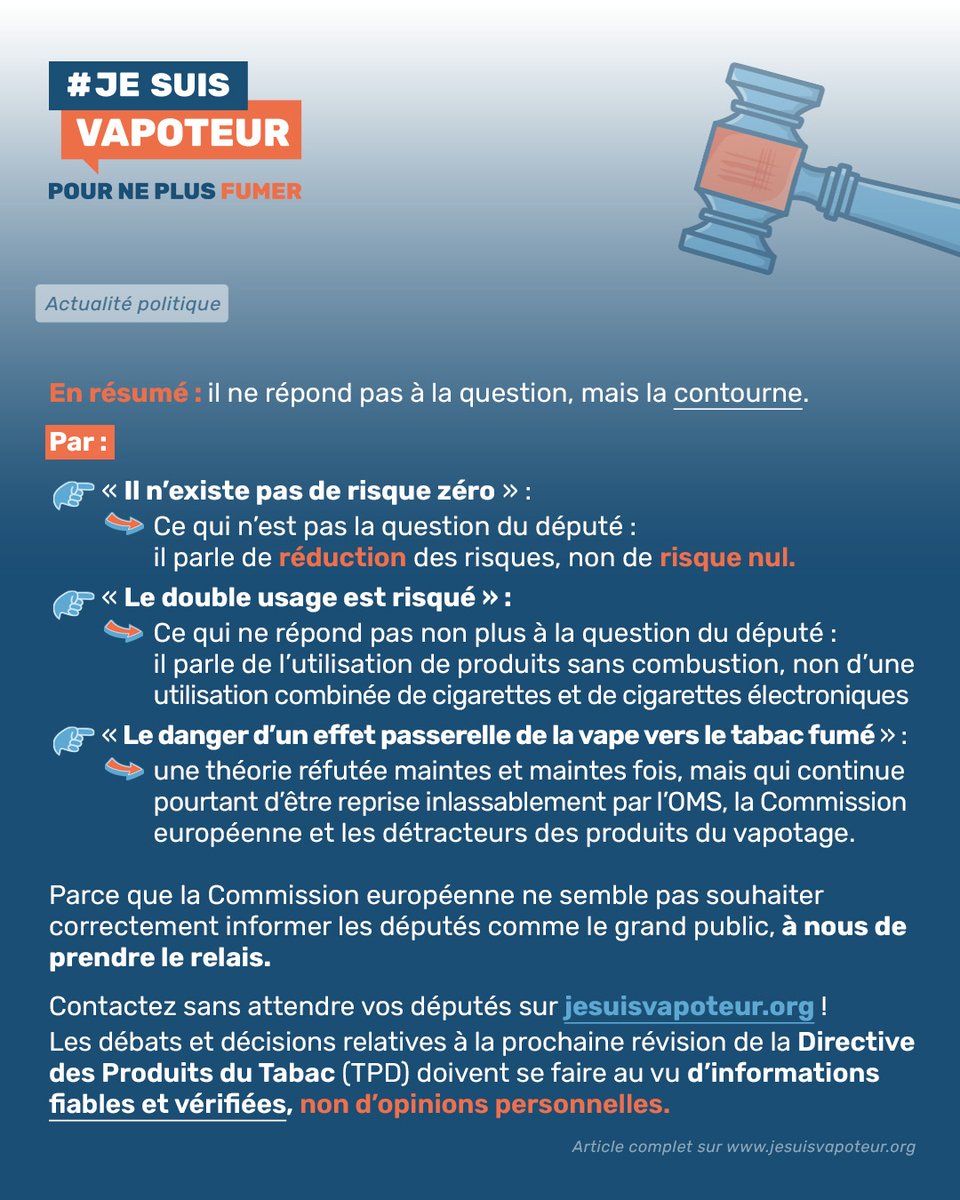 #JE SUIS
VAPOTEUR
POUR NE PLUS FUMER

Actualité politique

En résumé : il ne répond pas à la question, mais la contourne.

Par :

« Il n'existe pas de risque zéro » :
Ce qui n'est pas la question du député : il parle de réduction des risques, non de risque nul.

« Le double usage est risqué » :
Ce qui ne répond pas non plus à la question du député : il parle de l'utilisation de produits sans combustion, non d'une utilisation combinée de cigarettes et de cigarettes électroniques

« Le danger d'un effet passerelle de la vape vers le tabac fumé » :
une théorie réfutée maintes et maintes fois, mais qui continue pourtant d'être reprise inlassablement par l'OMS, la Commission européenne et les détracteurs des produits du vapotage.

Parce que la Commission européenne ne semble pas souhaiter correctement informer les députés comme le grand public, à nous de prendre le relais.

Contactez sans attendre vos députés sur jesuisvapoteur.org !
Les débats et décisions relatives à la prochaine révision de la Directive des Produits du Tabac (TPD) doivent se faire au vu d'informations fiables et vérifiées, non d'opinions personnelles.

Article complet sur www.jesuisvapoteur.org