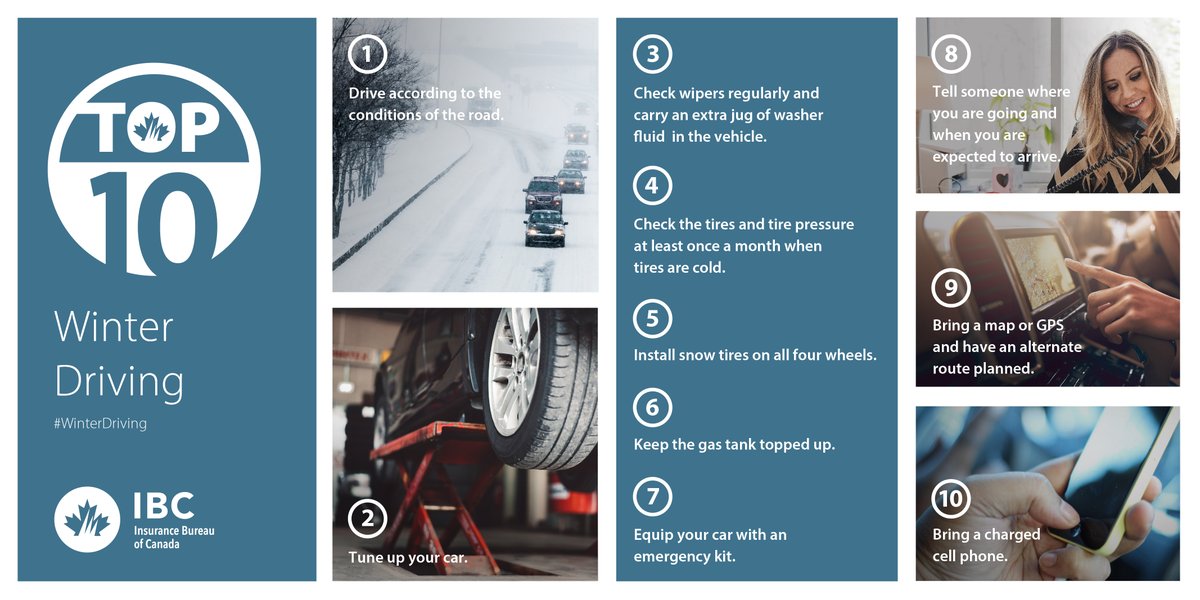 TOP 10

Winter Driving

#WinterDriving

IBC
Insurance Bureau of Canada

1
Drive according to the conditions of the road.

2
Tune up your car.

3
Check wipers regularly and carry an extra jug of washer fluid in the vehicle.

4
Check the tires and tire pressure at least once a month when tires are cold.

5
Install snow tires on all four wheels.

6
Keep the gas tank topped up.

7
Equip your car with an emergency kit.

8
Tell someone where you are going and when you are expected to arrive.

9
Bring a map or GPS and have an alternate route planned.

10
Bring a charged cell phone.