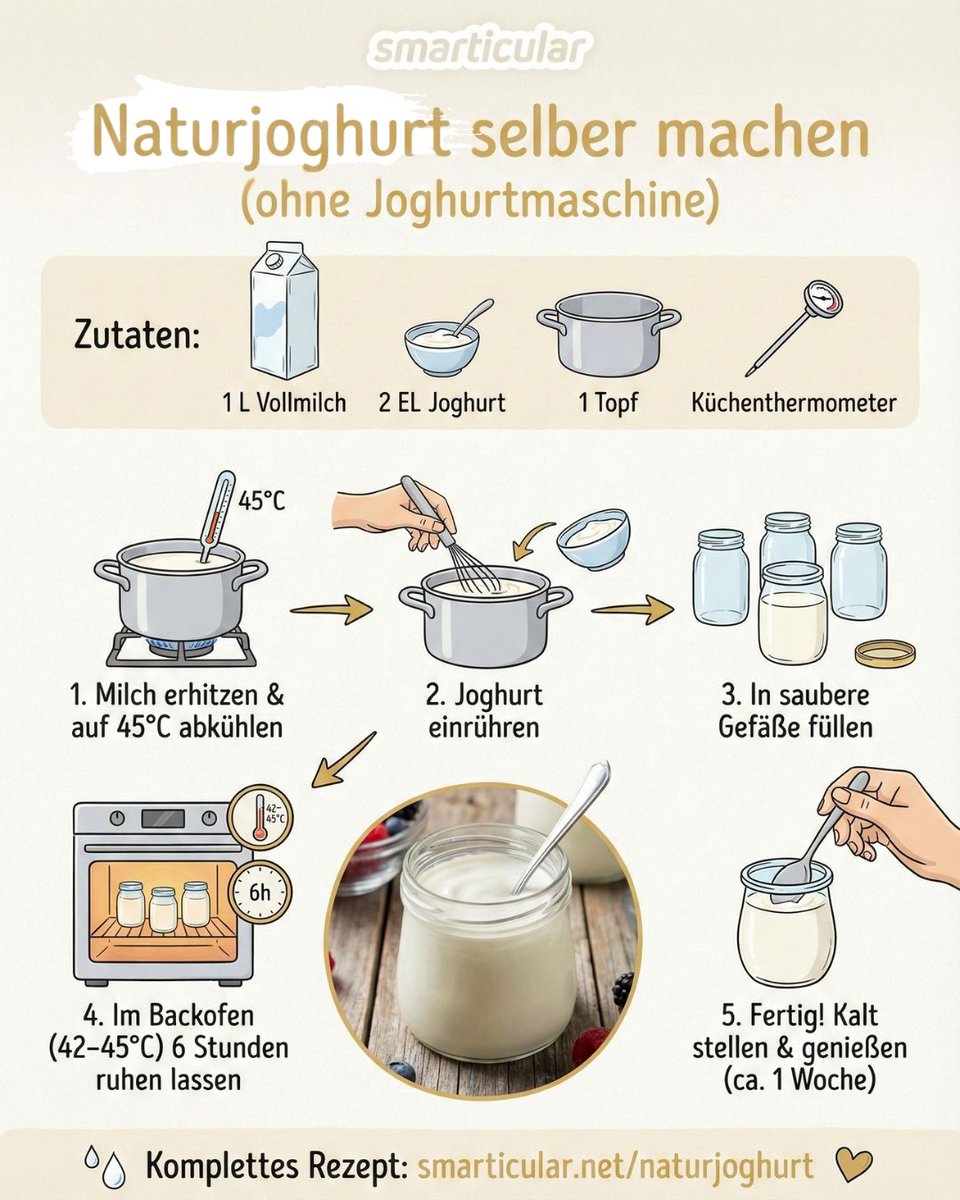 smarticular

Naturjoghurt selber machen (ohne Joghurtmaschine)

Zutaten:

1 L Vollmilch
2 EL Joghurt
1 Topf
Küchenthermometer

45°C

1. Milch erhitzen & auf 45°C abkühlen

2. Joghurt einrühren

3. In saubere Gefäße füllen

42–45°C

6h

4. Im Backofen (42–45°C) 6 Stunden ruhen lassen

5. Fertig! Kalt stellen & genießen (ca. 1 Woche)

Komplettes Rezept: smarticular.net/naturjoghurt