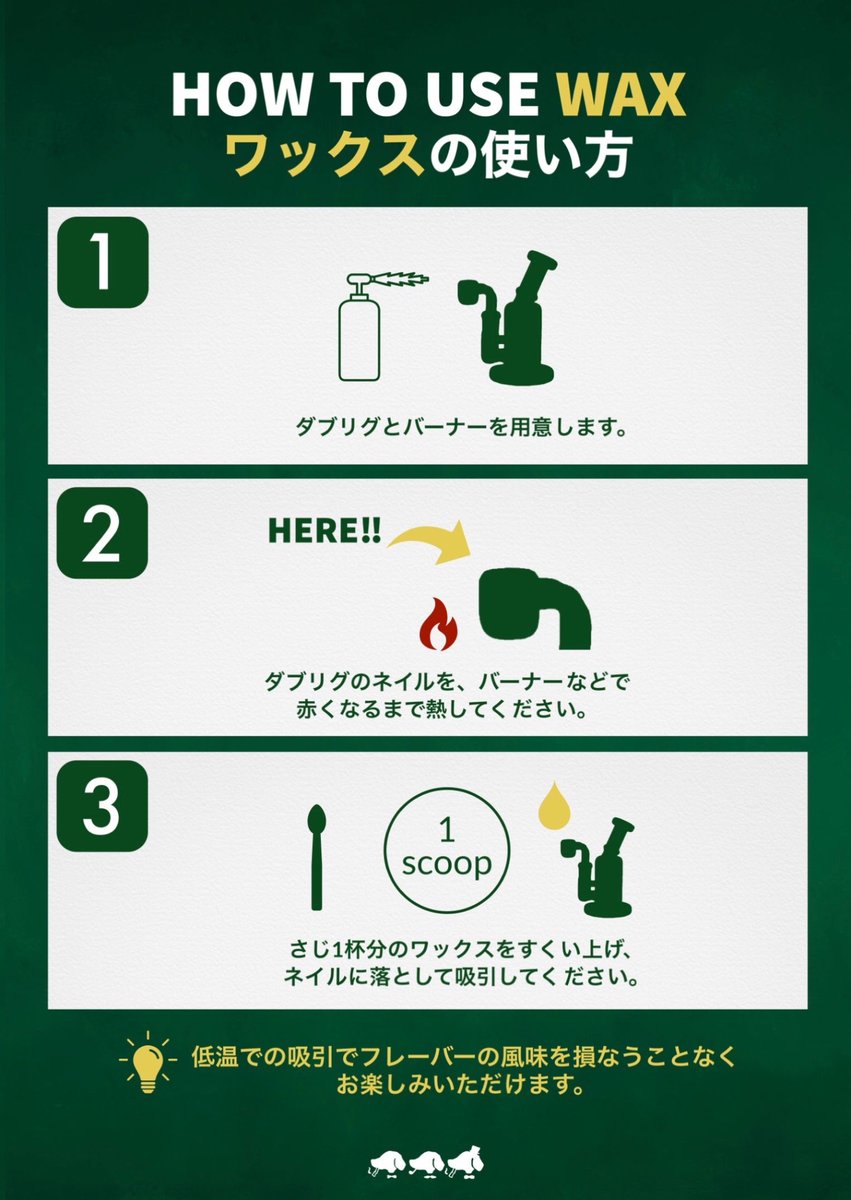 HOW TO USE WAX
ワックスの使い方

1

ダブリグとバーナーを用意します。

2

HERE!!

ダブリグのネイルを、バーナーなどで赤くなるまで熱してください。

3

1 scoop

さじ1杯分のワックスをすくい上げ、ネイルに落として吸引してください。

低温での吸引でフレーバーの風味を損なうことなくお楽しみいただけます。