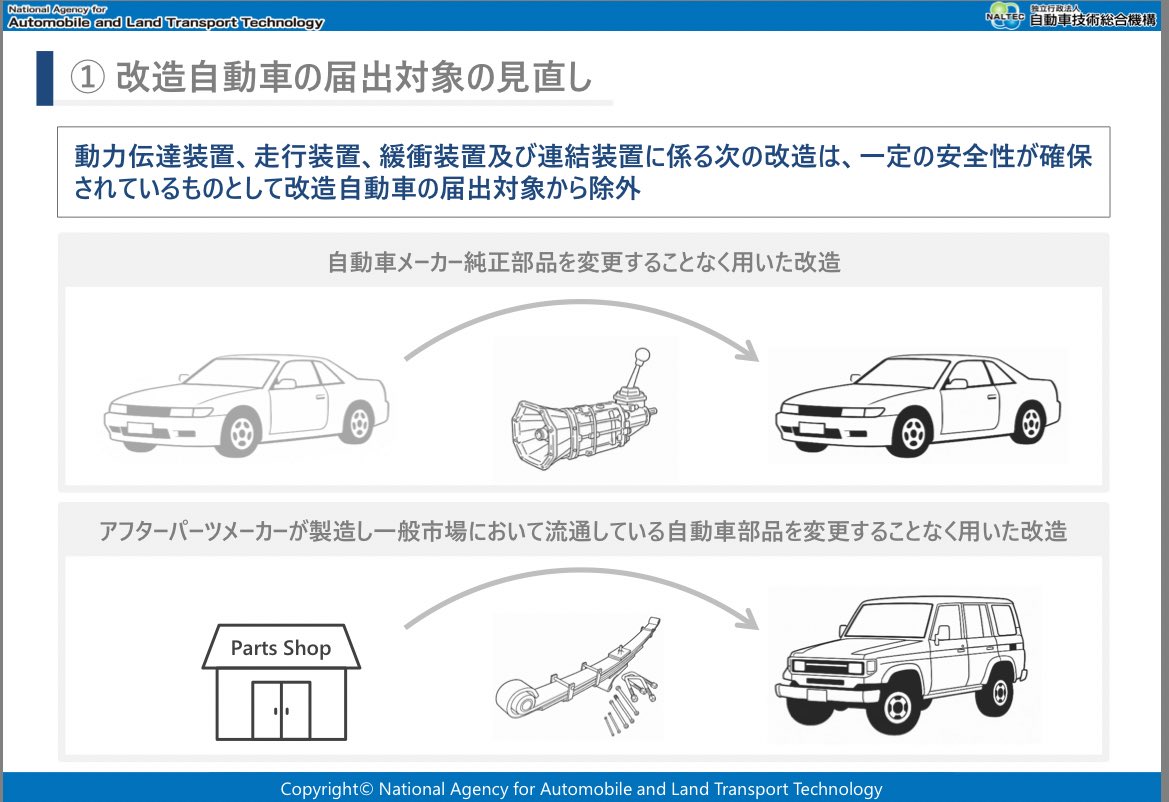 National Agency for
Automobile and Land Transport Technology

NALTEC 独立行政法人
自動車技術総合機構

① 改造自動車の届出対象の見直し

動力伝達装置、走行装置、緩衝装置及び連結装置に係る次の改造は、一定の安全性が確保されているものとして改造自動車の届出対象から除外

自動車メーカー純正部品を変更することなく用いた改造

アフターパーツメーカーが製造し一般市場において流通している自動車部品を変更することなく用いた改造

Parts Shop

Copyright© National Agency for Automobile and Land Transport Technology