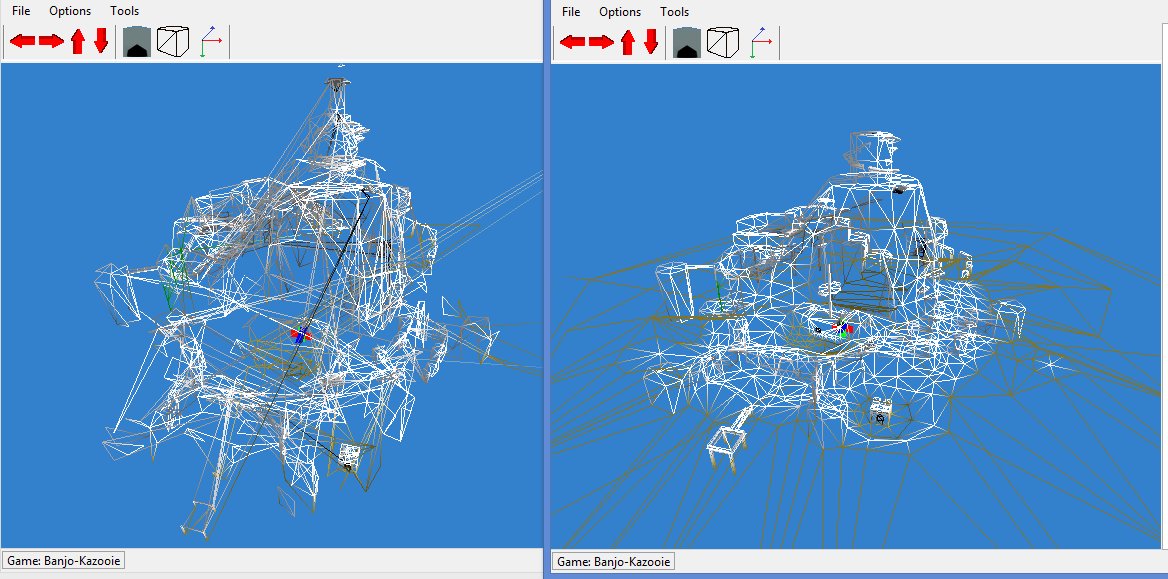 File Options Tools

Game: Banjo-Kazooie

File Options Tools

Game: Banjo-Kazooie