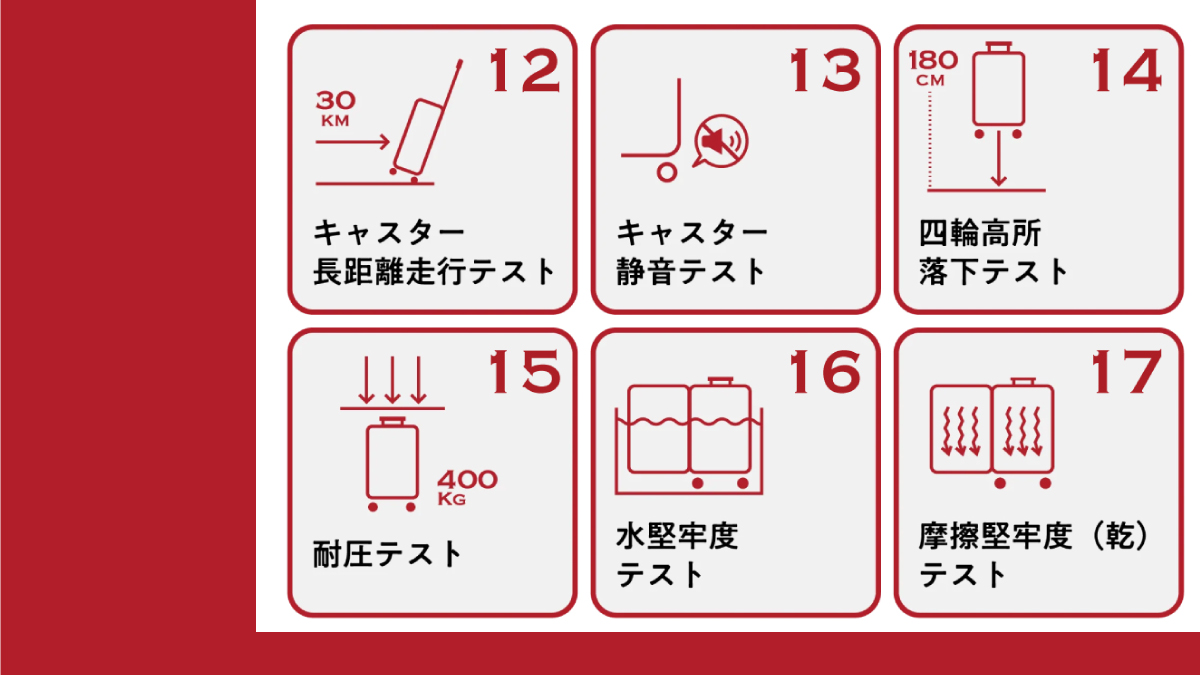 12
30
KM
キャスター
長距離走行テスト

13
キャスター
静音テスト

14
180
CM
四輪高所
落下テスト

15
400
KG
耐圧テスト

16
水堅牢度
テスト

17
摩擦堅牢度（乾）
テスト