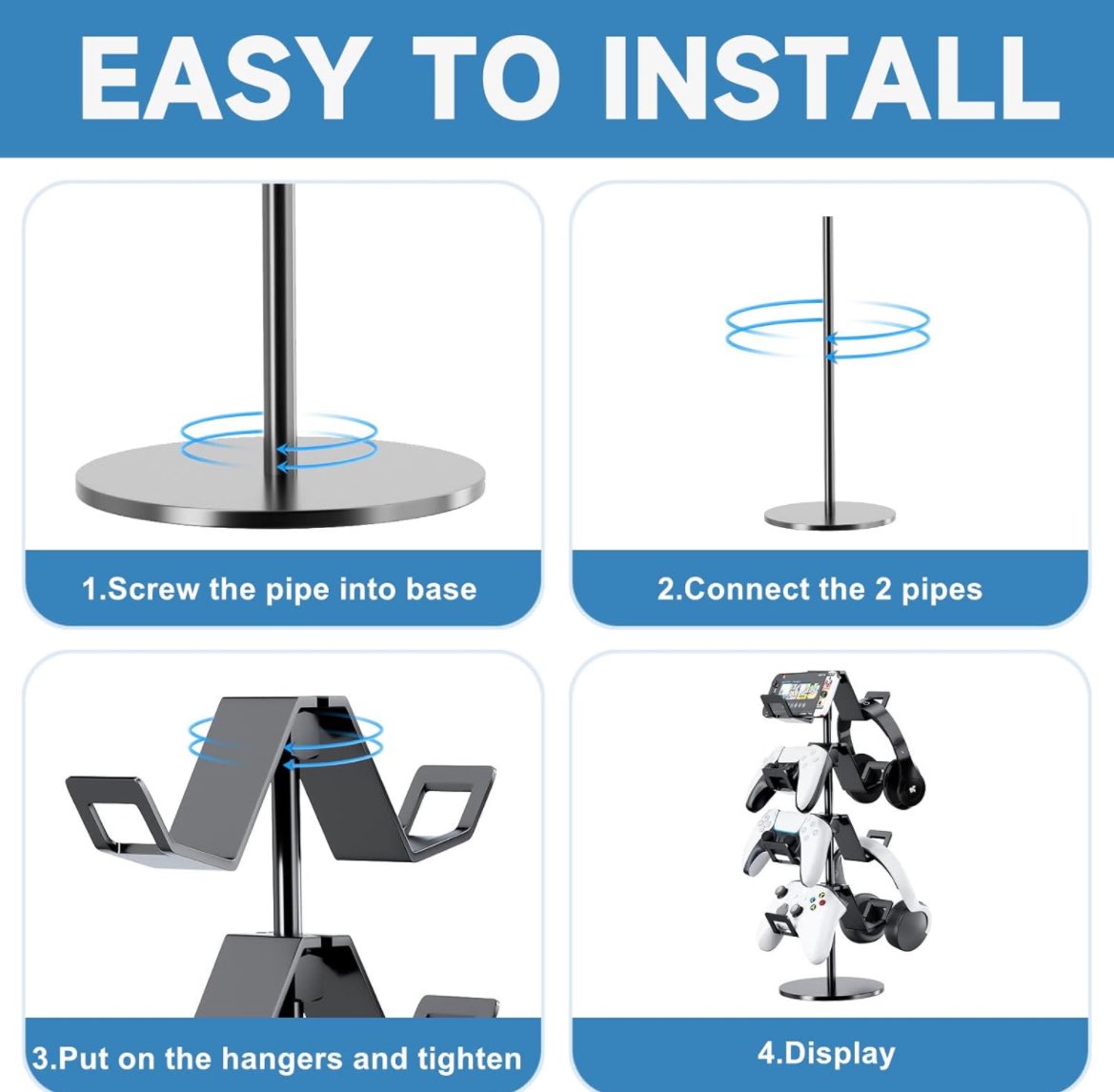 EASY TO INSTALL

1.Screw the pipe into base

2.Connect the 2 pipes

3.Put on the hangers and tighten

4.Display