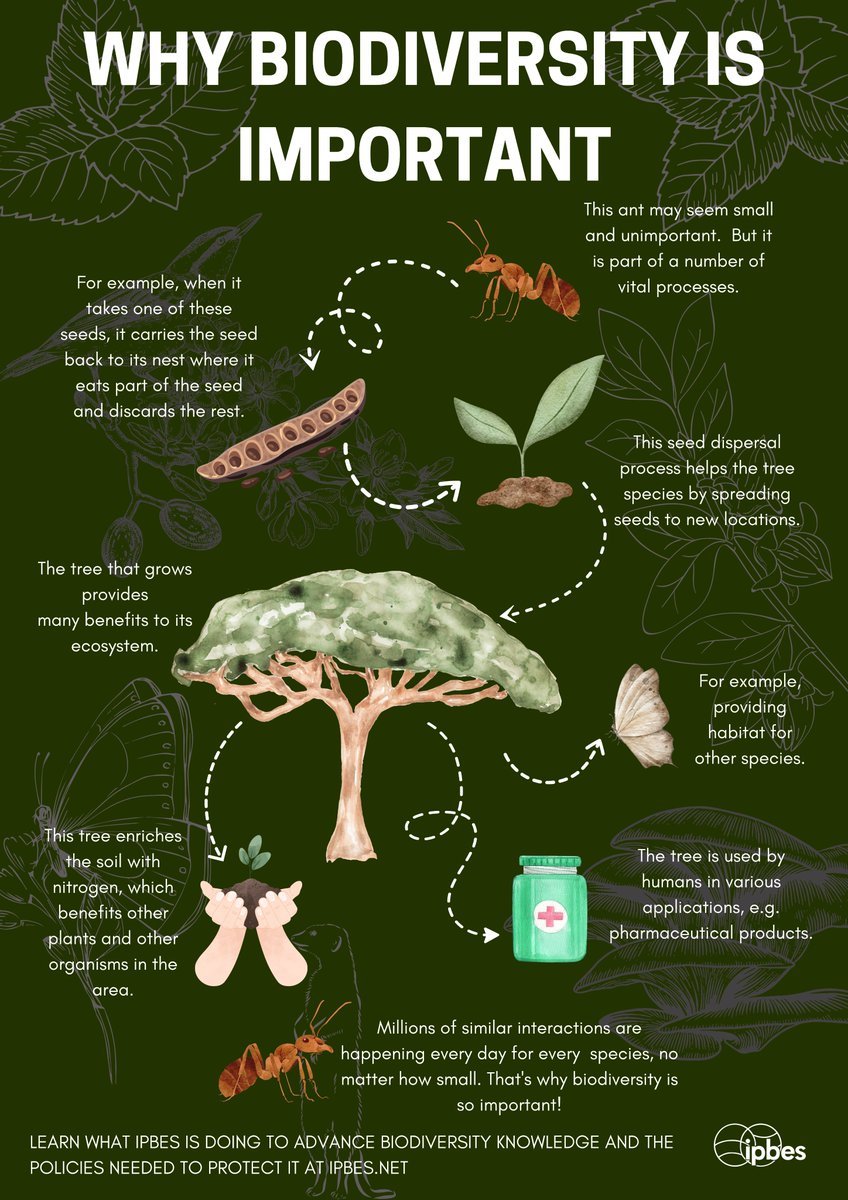 WHY BIODIVERSITY IS IMPORTANT

This ant may seem small and unimportant. But it is part of a number of vital processes.

For example, when it takes one of these seeds, it carries the seed back to its nest where it eats part of the seed and discards the rest.

This seed dispersal process helps the tree species by spreading seeds to new locations.

The tree that grows provides many benefits to its ecosystem.

For example, providing habitat for other species.

This tree enriches the soil with nitrogen, which benefits other plants and other organisms in the area.

The tree is used by humans in various applications, e.g. pharmaceutical products.

Millions of similar interactions are happening every day for every species, no matter how small. That's why biodiversity is so important!

LEARN WHAT IPBES IS DOING TO ADVANCE BIODIVERSITY KNOWLEDGE AND THE POLICIES NEEDED TO PROTECT IT AT IPBES.NET

ipbes