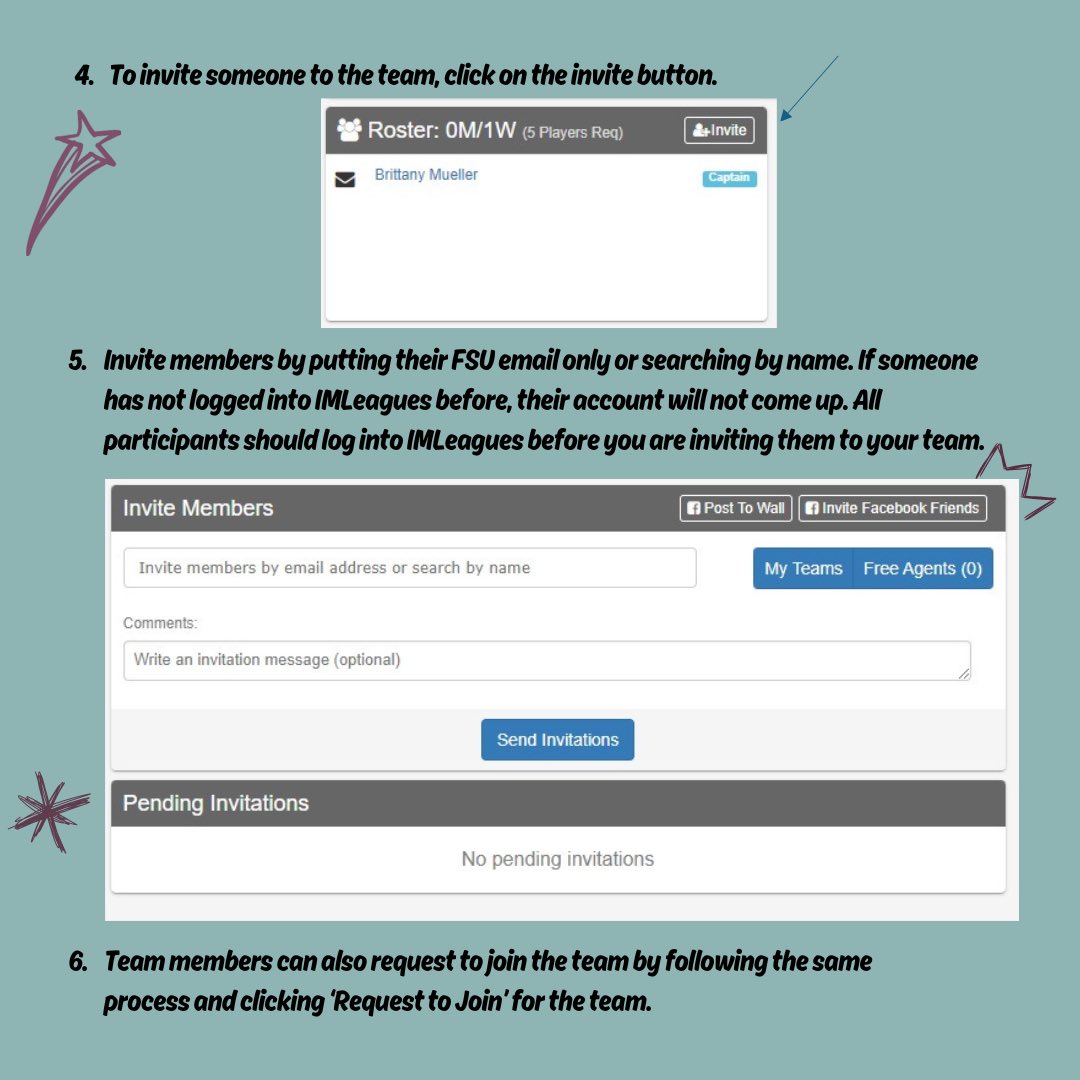 4. To invite someone to the team, click on the invite button.

Roster: 0M/1W (5 Players Req) Invite

Brittany Mueller Captain

5. Invite members by putting their FSU email only or searching by name. If someone has not logged into IMLeagues before, their account will not come up. All participants should log into IMLeagues before you are inviting them to your team.

Invite Members Post To Wall Invite Facebook Friends

Invite members by email address or search by name

My Teams Free Agents (0)

Comments:

Write an invitation message (optional)

Send Invitations

Pending Invitations

No pending invitations

6. Team members can also request to join the team by following the same process and clicking 'Request to Join' for the team.