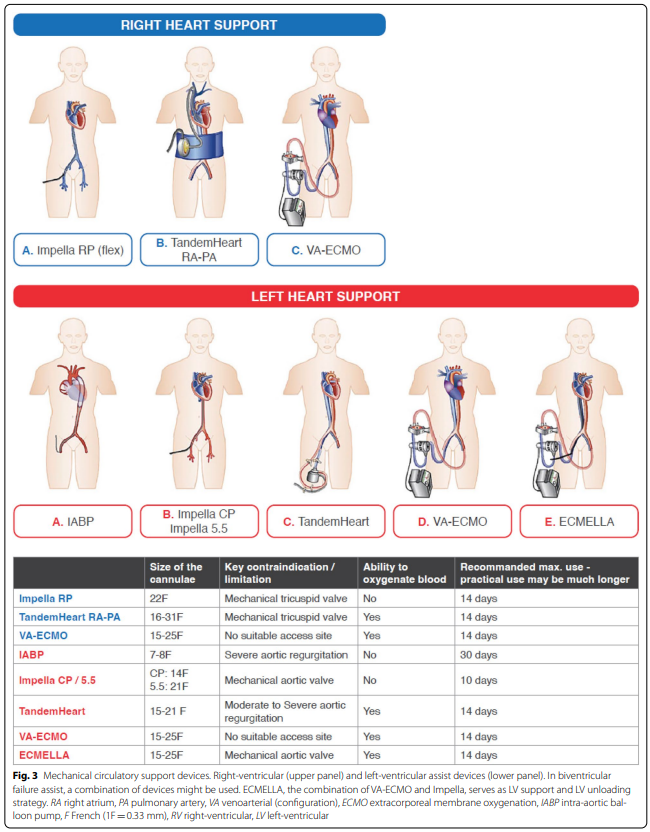 RIGHT HEART SUPPORT

A. Impella RP (flex)

B. TandemHeart RA-PA

C. VA-ECMO

LEFT HEART SUPPORT

A. IABP

B. Impella CP Impella 5.5

C. TandemHeart

D. VA-ECMO

E. ECMELLA

| | Size of the cannulae | Key contraindication / limitation | Ability to oxygenate blood | Recommanded max. use - practical use may be much longer |
|---|---|---|---|---|
| Impella RP | 22F | Mechanical tricuspid valve | No | 14 days |
| TandemHeart RA-PA | 16-31F | Mechanical tricuspid valve | Yes | 14 days |
| VA-ECMO | 15-25F | No suitable access site | Yes | 14 days |
| IABP | 7-8F | Severe aortic regurgitation | No | 30 days |
| Impella CP / 5.5 | CP: 14F 5.5: 21F | Mechanical aortic valve | No | 10 days |
| TandemHeart | 15-21 F | Moderate to Severe aortic regurgitation | Yes | 14 days |
| VA-ECMO | 15-25F | No suitable access site | Yes | 14 days |
| ECMELLA | 15-25F | Mechanical aortic valve | Yes | 14 days |

Fig. 3 Mechanical circulatory support devices. Right-ventricular (upper panel) and left-ventricular assist devices (lower panel). In biventricular failure assist, a combination of devices might be used. ECMELLA, the combination of VA-ECMO and Impella, serves as LV support and LV unloading strategy. RA right atrium, PA pulmonary artery, VA venoarterial (configuration), ECMO extracorporeal membrane oxygenation, IABP intra-aortic balloon pump, F French (1F = 0.33 mm), RV right-ventricular, LV left-ventricular