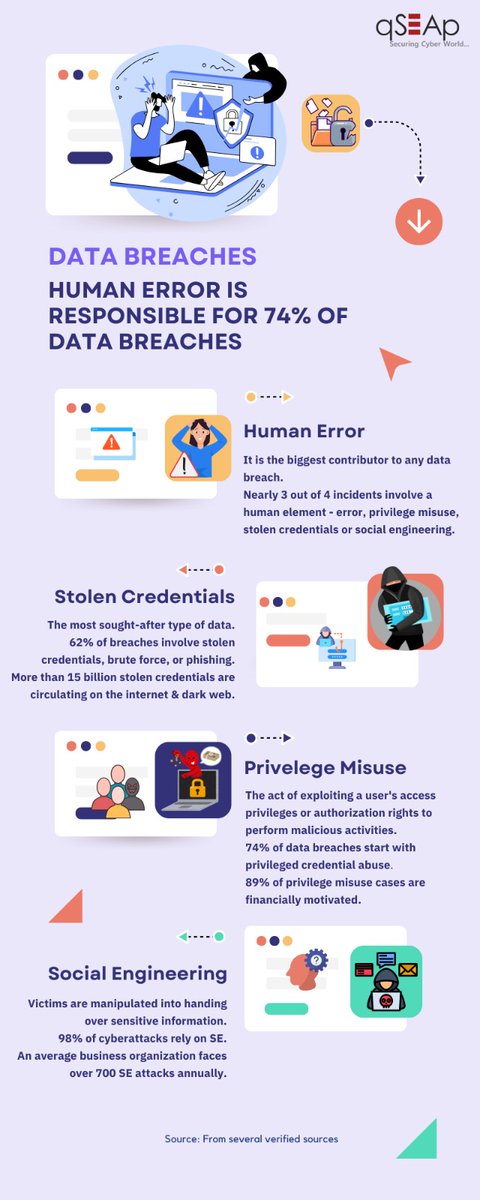 qSEAp
Securing Cyber World...

DATA BREACHES

HUMAN ERROR IS RESPONSIBLE FOR 74% OF DATA BREACHES

Human Error

It is the biggest contributor to any data breach.
Nearly 3 out of 4 incidents involve a human element - error, privilege misuse, stolen credentials or social engineering.

Stolen Credentials

The most sought-after type of data.
62% of breaches involve stolen credentials, brute force, or phishing.
More than 15 billion stolen credentials are circulating on the internet & dark web.

Privelege Misuse

The act of exploiting a user's access privileges or authorization rights to perform malicious activities.
74% of data breaches start with privileged credential abuse.
89% of privilege misuse cases are financially motivated.

Social Engineering

Victims are manipulated into handing over sensitive information.
98% of cyberattacks rely on SE.
An average business organization faces over 700 SE attacks annually.

Source: From several verified sources