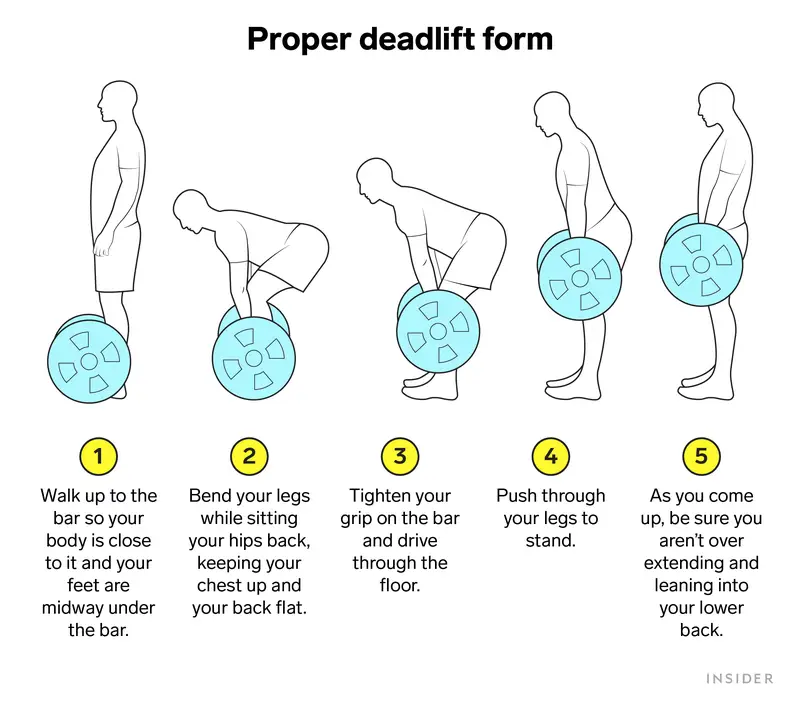 Proper deadlift form

1
Walk up to the bar so your body is close to it and your feet are midway under the bar.

2
Bend your legs while sitting your hips back, keeping your chest up and your back flat.

3
Tighten your grip on the bar and drive through the floor.

4
Push through your legs to stand.

5
As you come up, be sure you aren't over extending and leaning into your lower back.

INSIDER