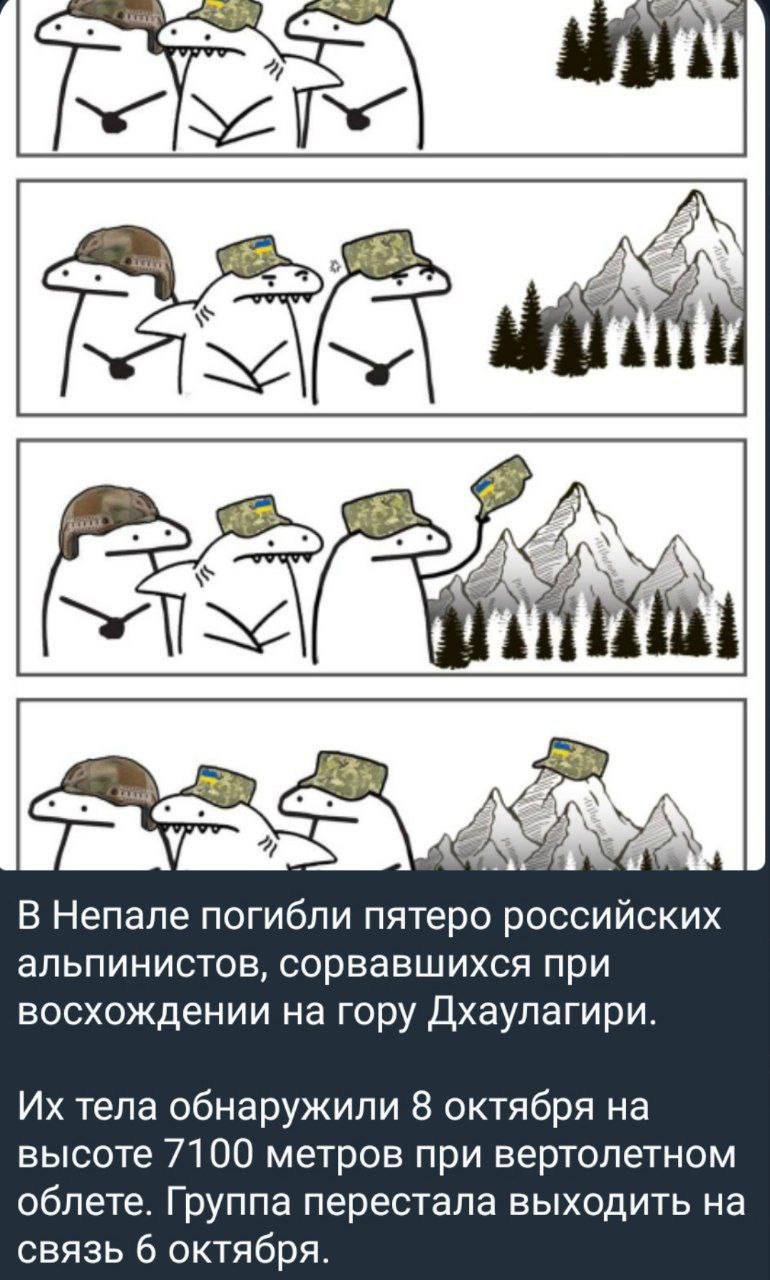 В Непале погибли пятеро российских альпинистов, сорвавшихся при восхождении на гору Дхаулагири.

Их тела обнаружили 8 октября на высоте 7100 метров при вертолетном облете. Группа перестала выходить на связь 6 октября.