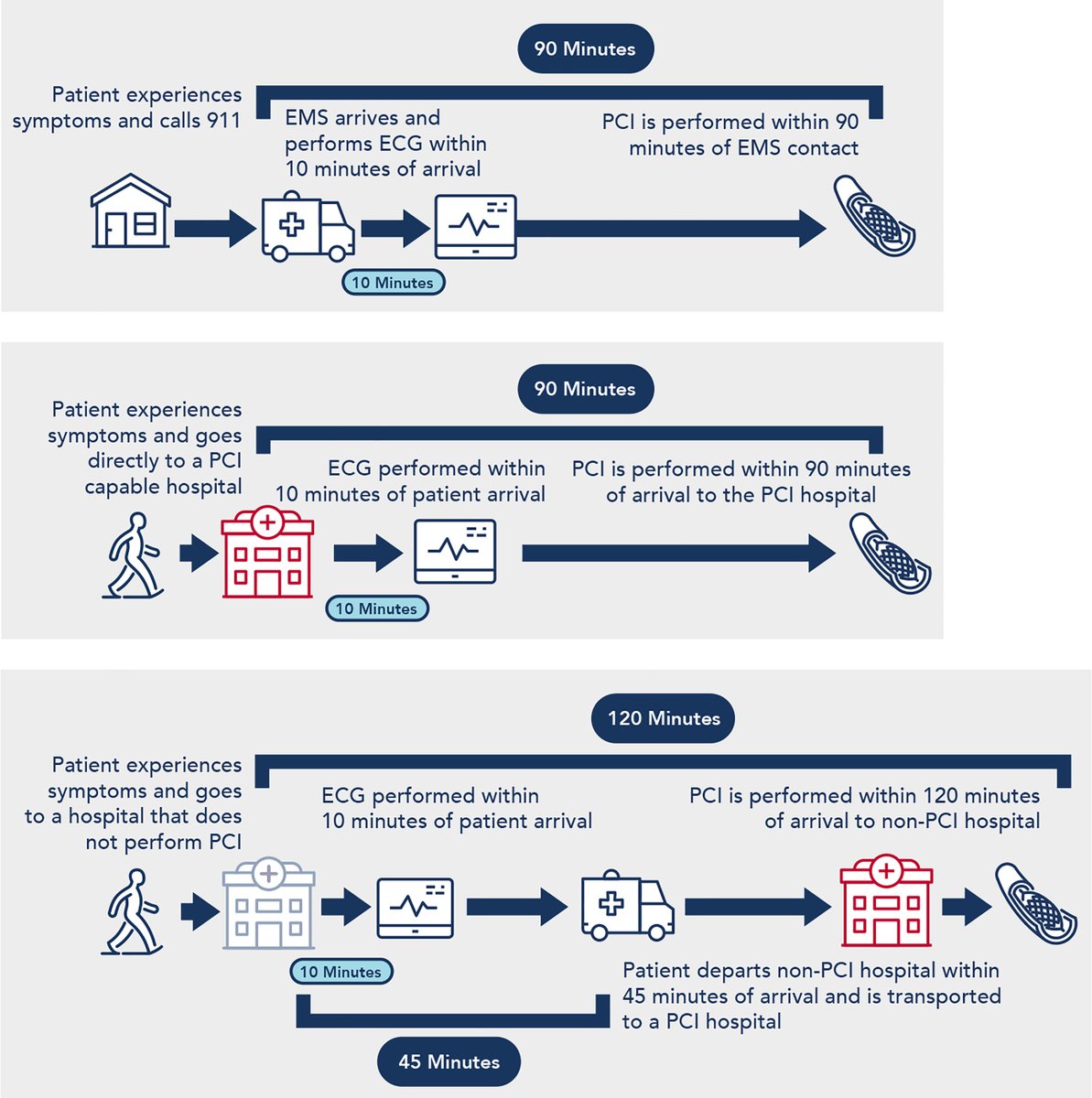 90 Minutes

Patient experiences symptoms and calls 911

EMS arrives and performs ECG within 10 minutes of arrival

PCI is performed within 90 minutes of EMS contact

10 Minutes

90 Minutes

Patient experiences symptoms and goes directly to a PCI capable hospital

ECG performed within 10 minutes of patient arrival

PCI is performed within 90 minutes of arrival to the PCI hospital

10 Minutes

120 Minutes

Patient experiences symptoms and goes to a hospital that does not perform PCI

ECG performed within 10 minutes of patient arrival

PCI is performed within 120 minutes of arrival to non-PCI hospital

10 Minutes

Patient departs non-PCI hospital within 45 minutes of arrival and is transported to a PCI hospital

45 Minutes