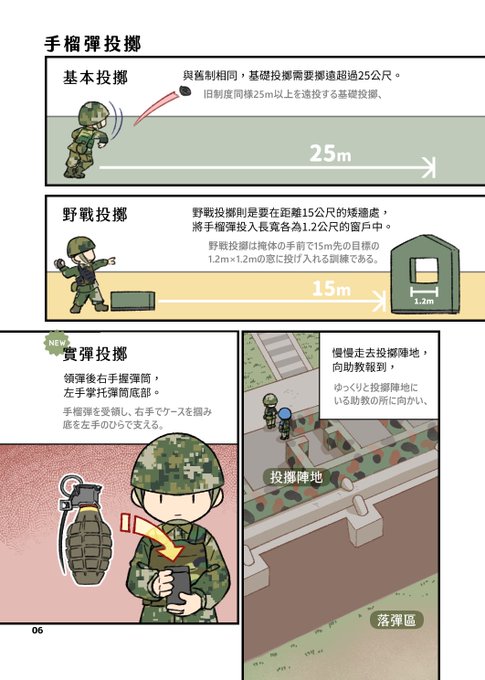 手榴彈投擲

基本投擲

與舊制相同，基礎投擲需要擲遠超過25公尺。

旧制度同様25m以上を遠投する基礎投擲、

25m

野戰投擲

野戰投擲則是要在距離15公尺的矮牆處，將手榴彈投入長寬各為1.2公尺的窗戶中。

野戦投擲は掩体の手前で15m先の目標の1.2m×1.2mの窓に投げ入れる訓練である。

15m

1.2m

NEW

實彈投擲

領彈後右手握彈筒，左手掌托彈筒底部。

手榴弾を受領し、右手でケースを掴み底を左手のひらで支える。

慢慢走去投擲陣地，向助教報到，

ゆっくりと投擲陣地にいる助教の所に向かい、

投擲陣地

落彈區

06