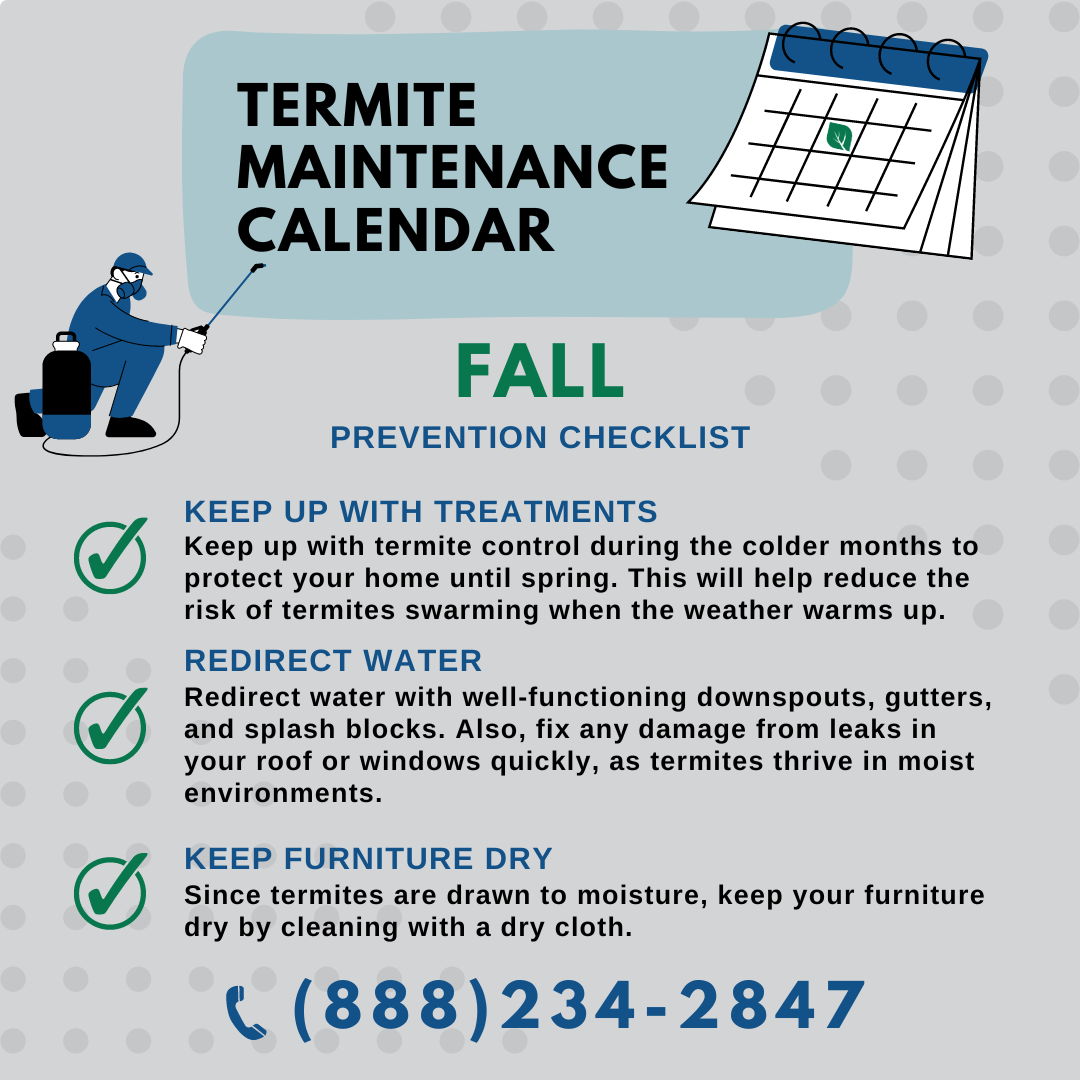 TERMITE MAINTENANCE CALENDAR

FALL

PREVENTION CHECKLIST

KEEP UP WITH TREATMENTS
Keep up with termite control during the colder months to protect your home until spring. This will help reduce the risk of termites swarming when the weather warms up.

REDIRECT WATER
Redirect water with well-functioning downspouts, gutters, and splash blocks. Also, fix any damage from leaks in your roof or windows quickly, as termites thrive in moist environments.

KEEP FURNITURE DRY
Since termites are drawn to moisture, keep your furniture dry by cleaning with a dry cloth.

(888)234-2847