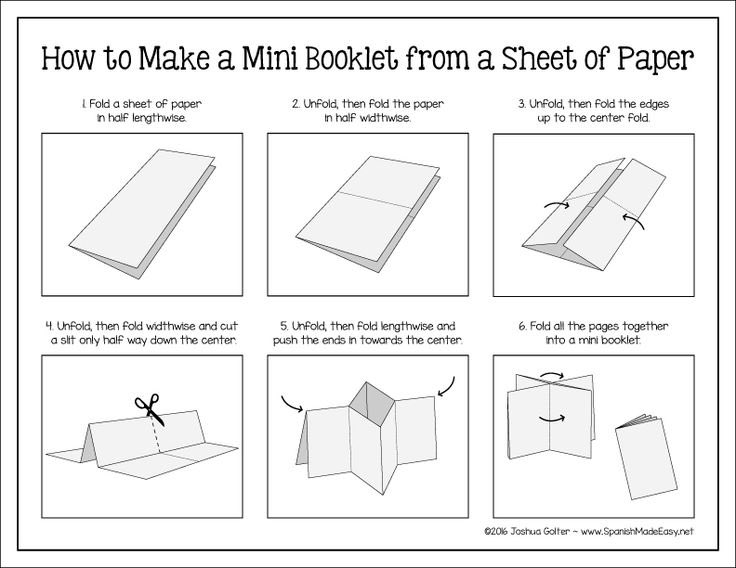 How to Make a Mini Booklet from a Sheet of Paper

1. Fold a sheet of paper in half lengthwise.

2. Unfold, then fold the paper in half widthwise.

3. Unfold, then fold the edges up to the center fold.

4. Unfold, then fold widthwise and cut a slit only half way down the center.

5. Unfold, then fold lengthwise and push the ends in towards the center.

6. Fold all the pages together into a mini booklet.

©2016 Joshua Golter ~ www.SpanishMadeEasy.net