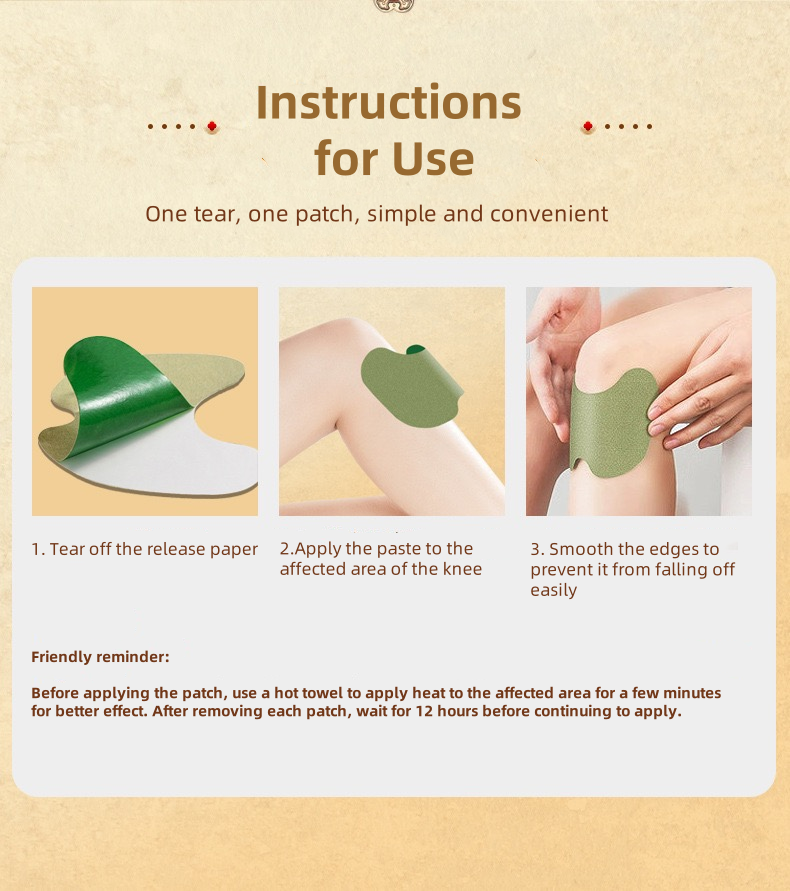 Instructions for Use

One tear, one patch, simple and convenient

1. Tear off the release paper

2.Apply the paste to the affected area of the knee

3. Smooth the edges to prevent it from falling off easily

Friendly reminder:

Before applying the patch, use a hot towel to apply heat to the affected area for a few minutes for better effect. After removing each patch, wait for 12 hours before continuing to apply.