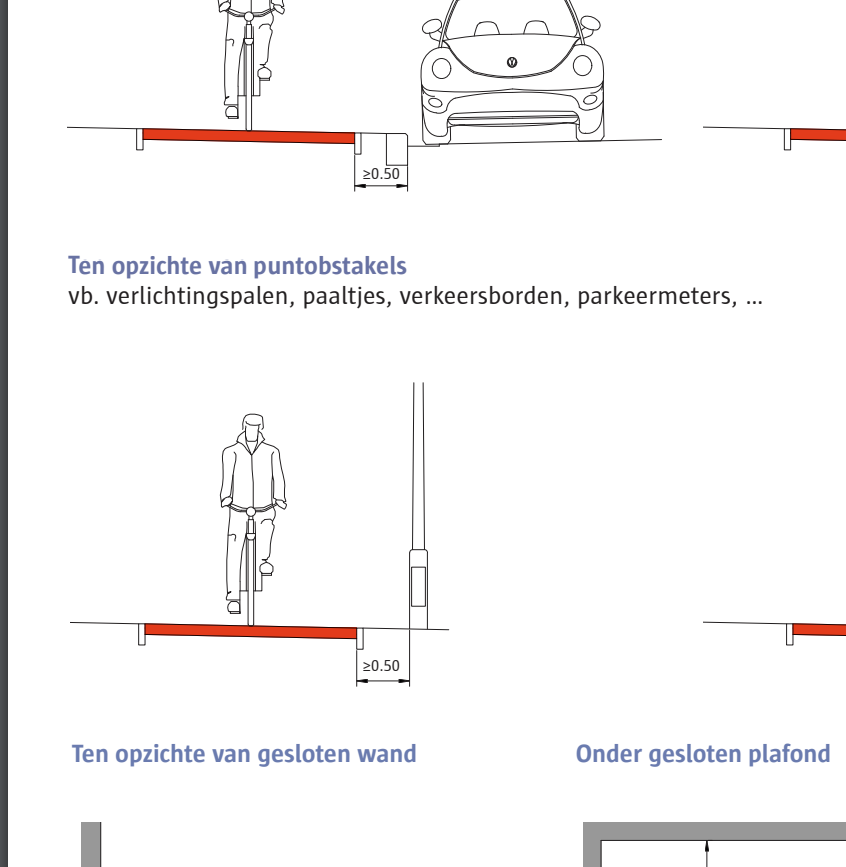 ≥0.50

Ten opzichte van puntobstakels
vb. verlichtingspalen, paaltjes, verkeersborden, parkeermeters, ...

≥0.50

Ten opzichte van gesloten wand

Onder gesloten plafond