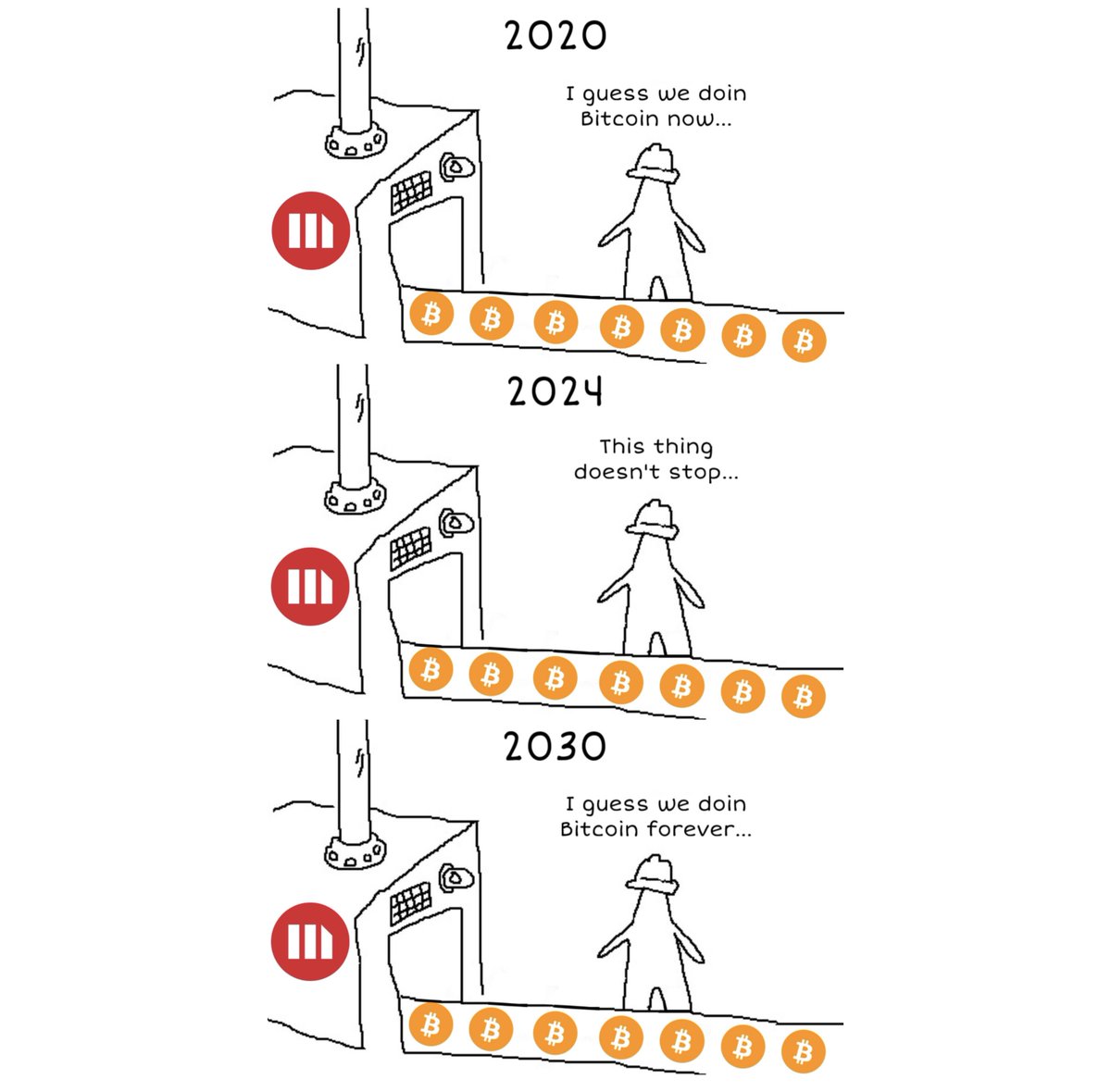 2020

I guess we doin Bitcoin now...

2024

This thing doesn't stop...

2030

I guess we doin Bitcoin forever...