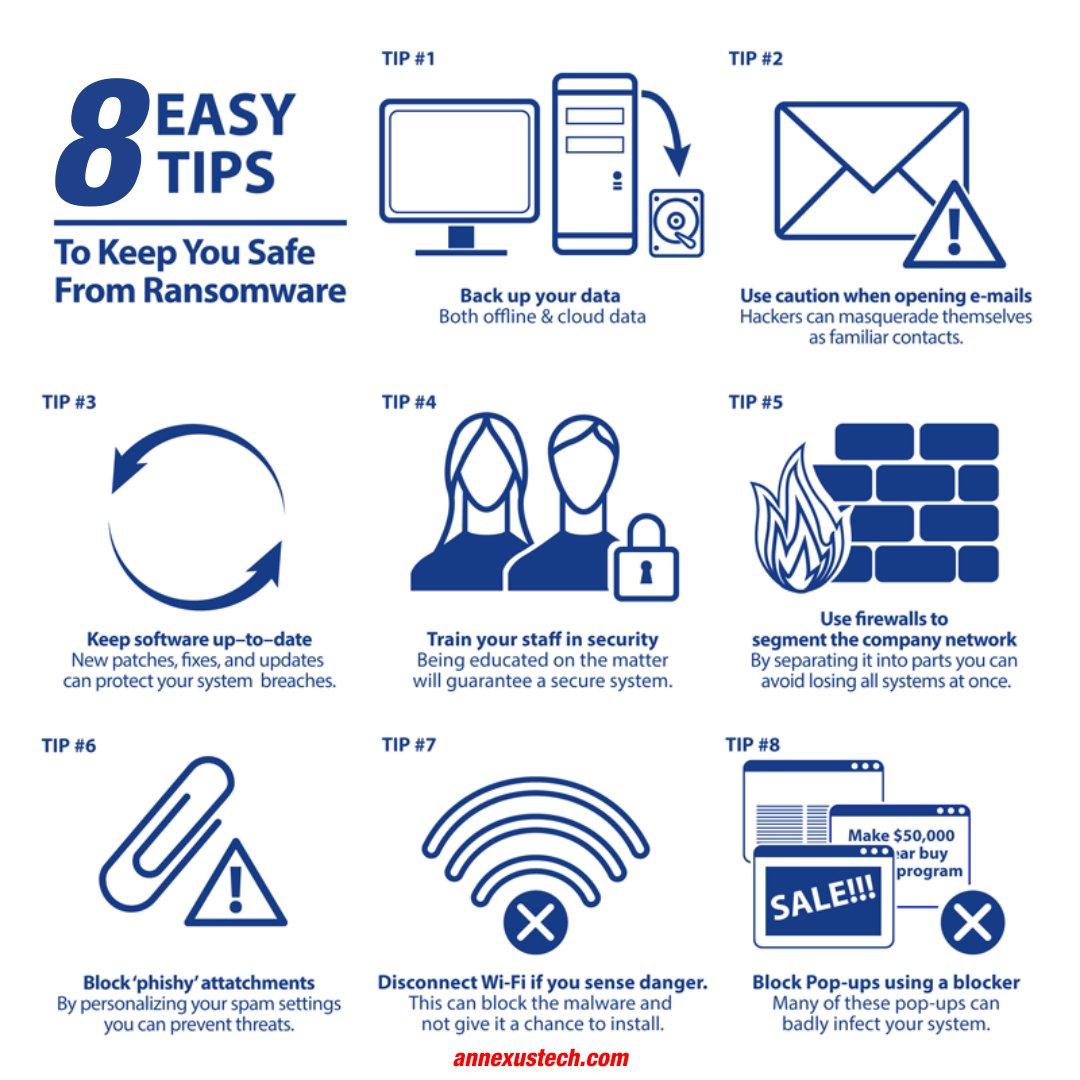 8 EASY TIPS

To Keep You Safe From Ransomware

TIP #1

Back up your data
Both offline & cloud data

TIP #2

Use caution when opening e-mails
Hackers can masquerade themselves as familiar contacts.

TIP #3

Keep software up–to–date
New patches, fixes, and updates can protect your system breaches.

TIP #4

Train your staff in security
Being educated on the matter will guarantee a secure system.

TIP #5

Use firewalls to segment the company network
By separating it into parts you can avoid losing all systems at once.

TIP #6

Block 'phishy' attatchments
By personalizing your spam settings you can prevent threats.

TIP #7

Disconnect Wi-Fi if you sense danger.
This can block the malware and not give it a chance to install.

TIP #8

Make $50,000
ear buy
program
SALE!!!

Block Pop-ups using a blocker
Many of these pop-ups can badly infect your system.

annexustech.com