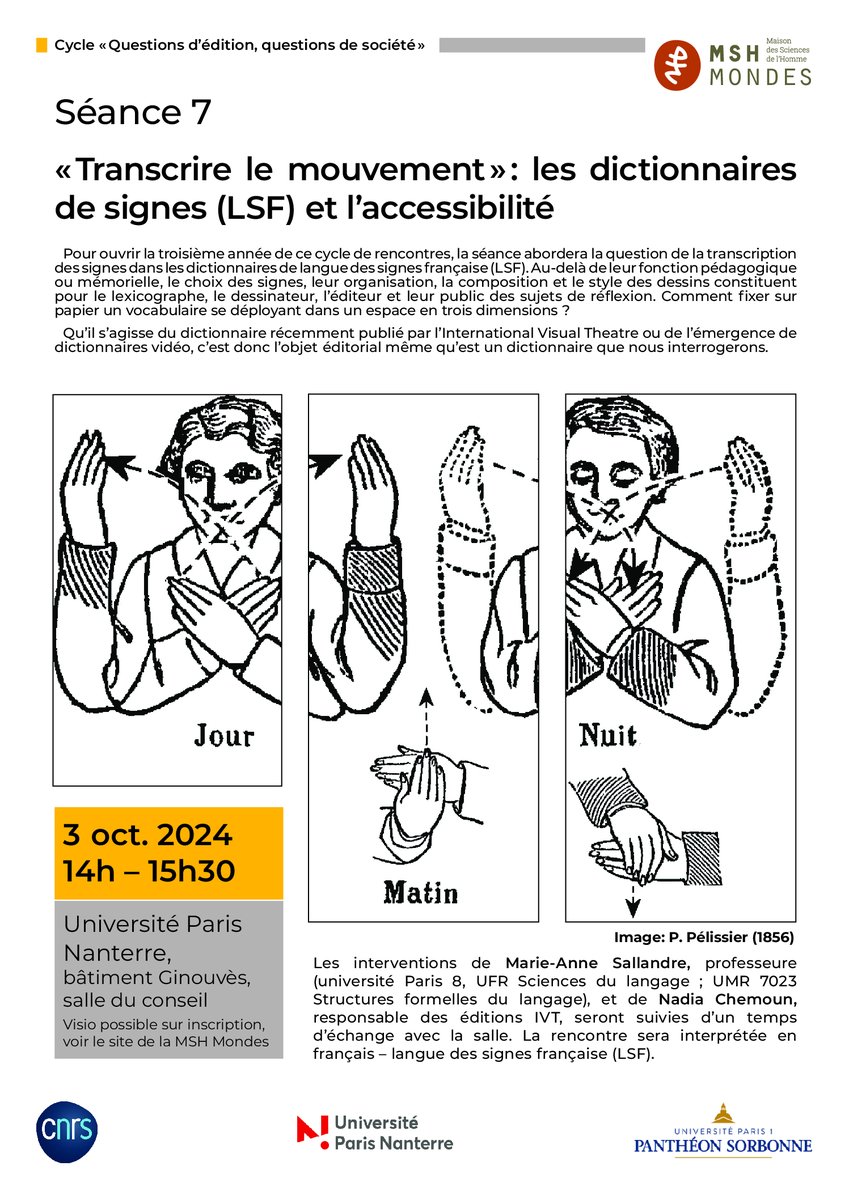 Cycle « Questions d'édition, questions de société »

MSH MONDES
Maison des Sciences de l'Homme

Séance 7

« Transcrire le mouvement » : les dictionnaires de signes (LSF) et l'accessibilité

Pour ouvrir la troisième année de ce cycle de rencontres, la séance abordera la question de la transcription des signes dans les dictionnaires de langue des signes française (LSF). Au-delà de leur fonction pédagogique ou mémorielle, le choix des signes, leur organisation, la composition et le style des dessins constituent pour le lexicographe, le dessinateur, l'éditeur et leur public des sujets de réflexion. Comment fixer sur papier un vocabulaire se déployant dans un espace en trois dimensions ?

Qu'il s'agisse du dictionnaire récemment publié par l'International Visual Theatre ou de l'émergence de dictionnaires vidéo, c'est donc l'objet éditorial même qu'est un dictionnaire que nous interrogerons.

Jour

Matin

Nuit

Image: P. Pélissier (1856)

3 oct. 2024
14h – 15h30

Université Paris Nanterre,
bâtiment Ginouvès,
salle du conseil
Visio possible sur inscription, voir le site de la MSH Mondes

Les interventions de Marie-Anne Sallandre, professeure (université Paris 8, UFR Sciences du langage ; UMR 7023 Structures formelles du langage), et de Nadia Chemoun, responsable des éditions IVT, seront suivies d'un temps d'échange avec la salle. La rencontre sera interprétée en français – langue des signes française (LSF).

cnrs

Université Paris Nanterre

UNIVERSITÉ PARIS 1
PANTHÉON SORBONNE