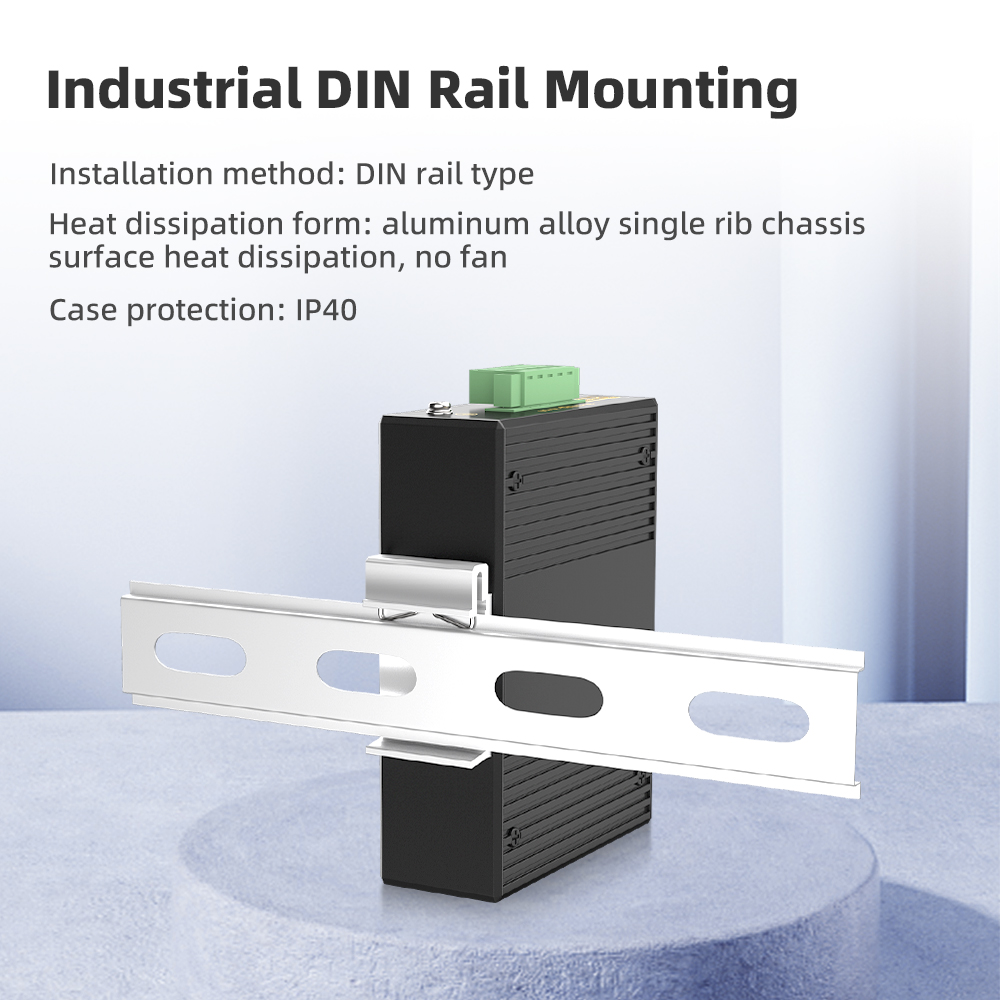 Industrial DIN Rail Mounting

Installation method: DIN rail type

Heat dissipation form: aluminum alloy single rib chassis surface heat dissipation, no fan

Case protection: IP40