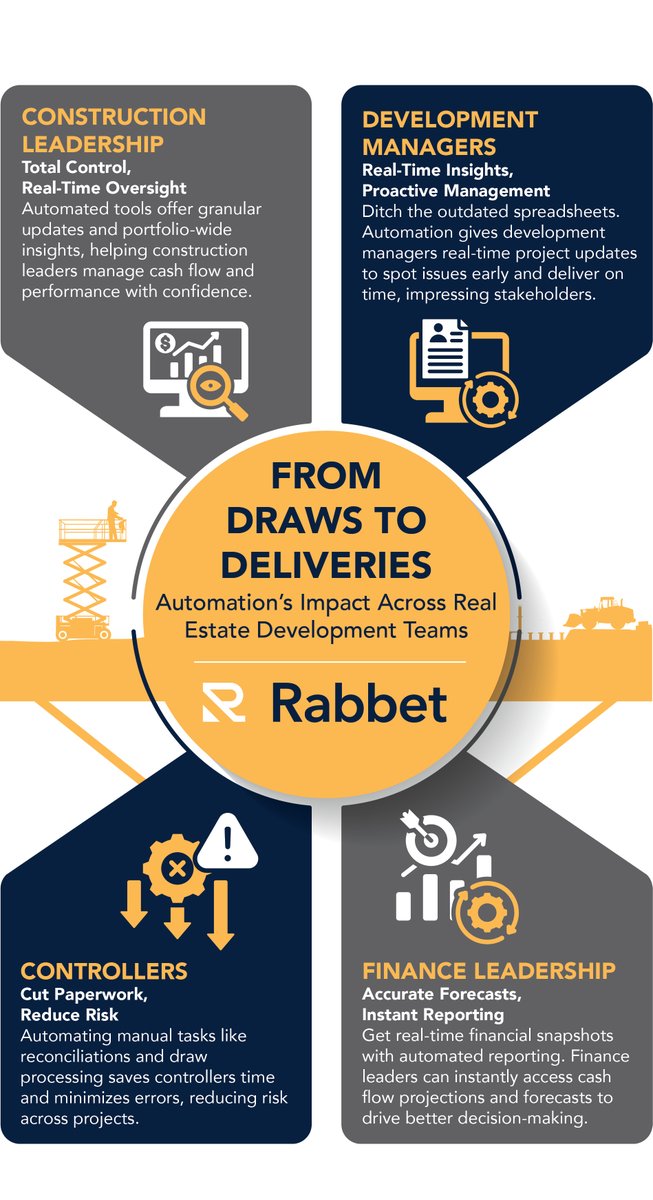 CONSTRUCTION LEADERSHIP
Total Control, Real-Time Oversight
Automated tools offer granular updates and portfolio-wide insights, helping construction leaders manage cash flow and performance with confidence.

DEVELOPMENT MANAGERS
Real-Time Insights, Proactive Management
Ditch the outdated spreadsheets. Automation gives development managers real-time project updates to spot issues early and deliver on time, impressing stakeholders.

FROM DRAWS TO DELIVERIES
Automation's Impact Across Real Estate Development Teams

Rabbet

CONTROLLERS
Cut Paperwork, Reduce Risk
Automating manual tasks like reconciliations and draw processing saves controllers time and minimizes errors, reducing risk across projects.

FINANCE LEADERSHIP
Accurate Forecasts, Instant Reporting
Get real-time financial snapshots with automated reporting. Finance leaders can instantly access cash flow projections and forecasts to drive better decision-making.