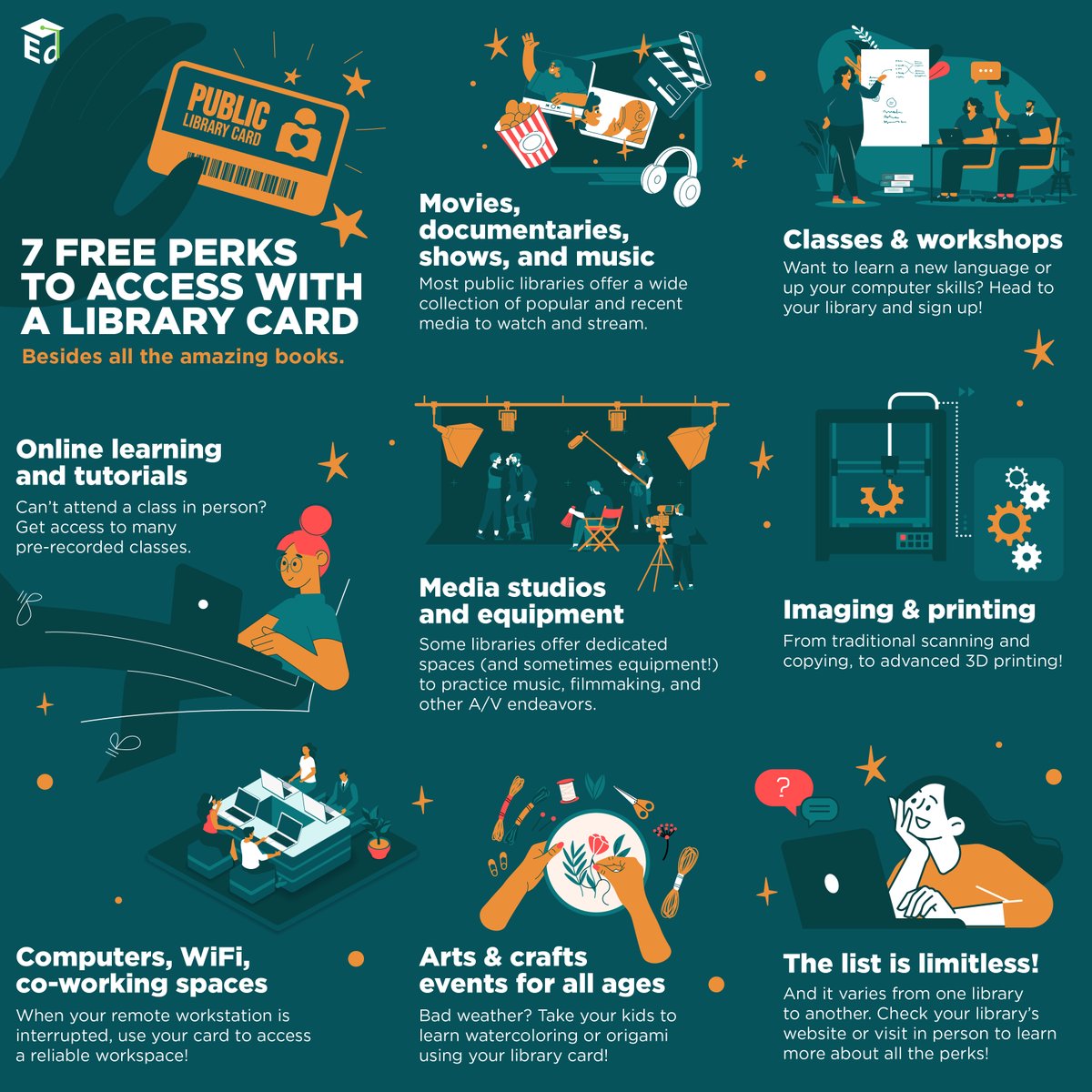 Ed

PUBLIC LIBRARY CARD

7 FREE PERKS TO ACCESS WITH A LIBRARY CARD
Besides all the amazing books.

Movies, documentaries, shows, and music
Most public libraries offer a wide collection of popular and recent media to watch and stream.

Classes & workshops
Want to learn a new language or up your computer skills? Head to your library and sign up!

Online learning and tutorials
Can't attend a class in person? Get access to many pre-recorded classes.

Media studios and equipment
Some libraries offer dedicated spaces (and sometimes equipment!) to practice music, filmmaking, and other A/V endeavors.

Imaging & printing
From traditional scanning and copying, to advanced 3D printing!

Computers, WiFi, co-working spaces
When your remote workstation is interrupted, use your card to access a reliable workspace!

Arts & crafts events for all ages
Bad weather? Take your kids to learn watercoloring or origami using your library card!

?

The list is limitless!
And it varies from one library to another. Check your library's website or visit in person to learn more about all the perks!