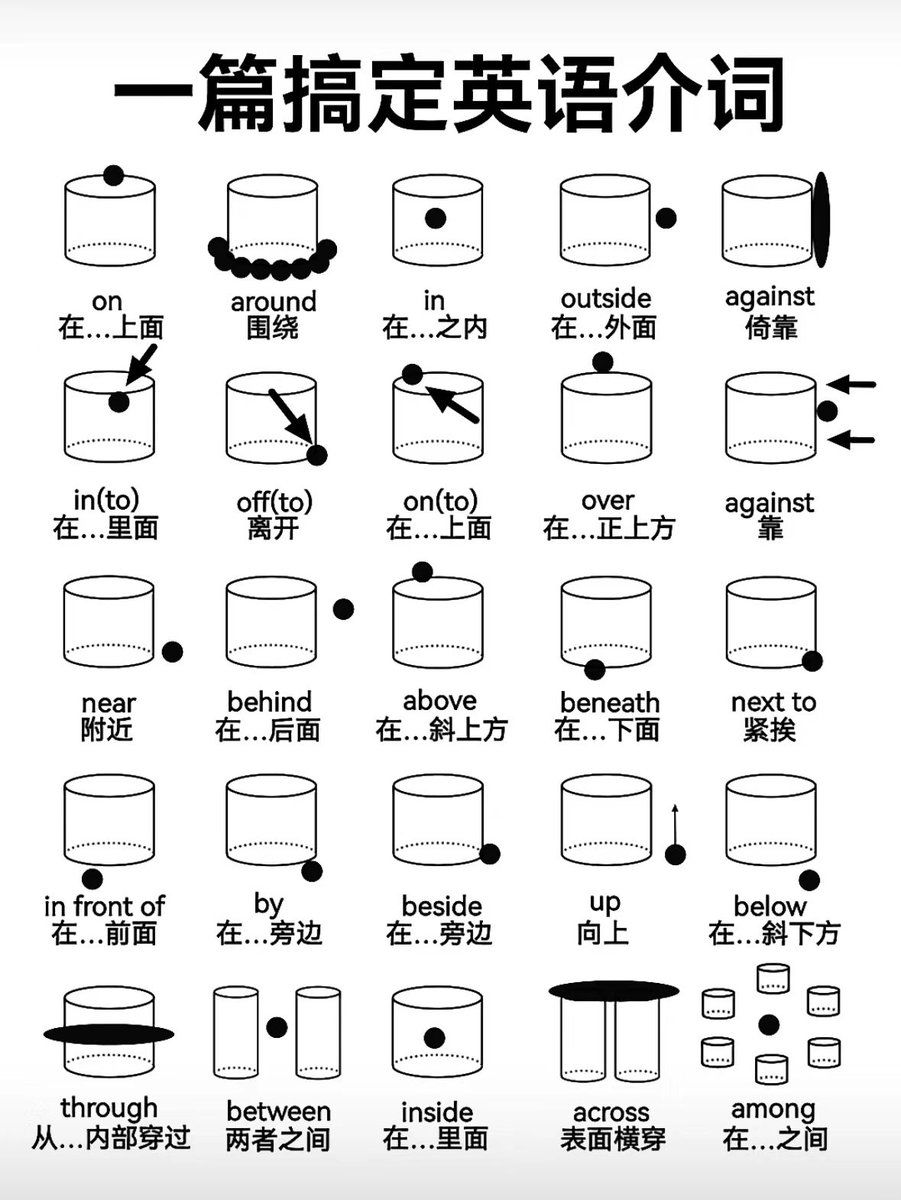 一篇搞定英语介词

on
在…上面

around
围绕

in
在…之内

outside
在…外面

against
倚靠

in(to)
在…里面

off(to)
离开

on(to)
在…上面

over
在…正上方

against
靠

near
附近

behind
在…后面

above
在…斜上方

beneath
在…下面

next to
紧挨

in front of
在…前面

by
在…旁边

beside
在…旁边

up
向上

below
在…斜下方

through
从…内部穿过

between
两者之间

inside
在…里面

across
表面横穿

among
在…之间