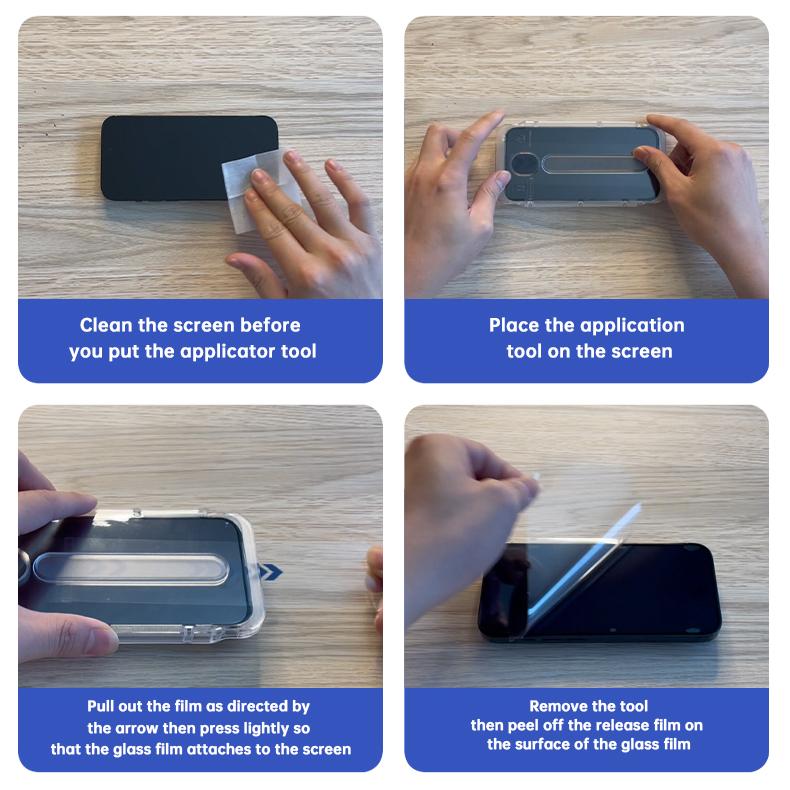 Clean the screen before you put the applicator tool

Place the application tool on the screen

Pull out the film as directed by the arrow then press lightly so that the glass film attaches to the screen

Remove the tool then peel off the release film on the surface of the glass film