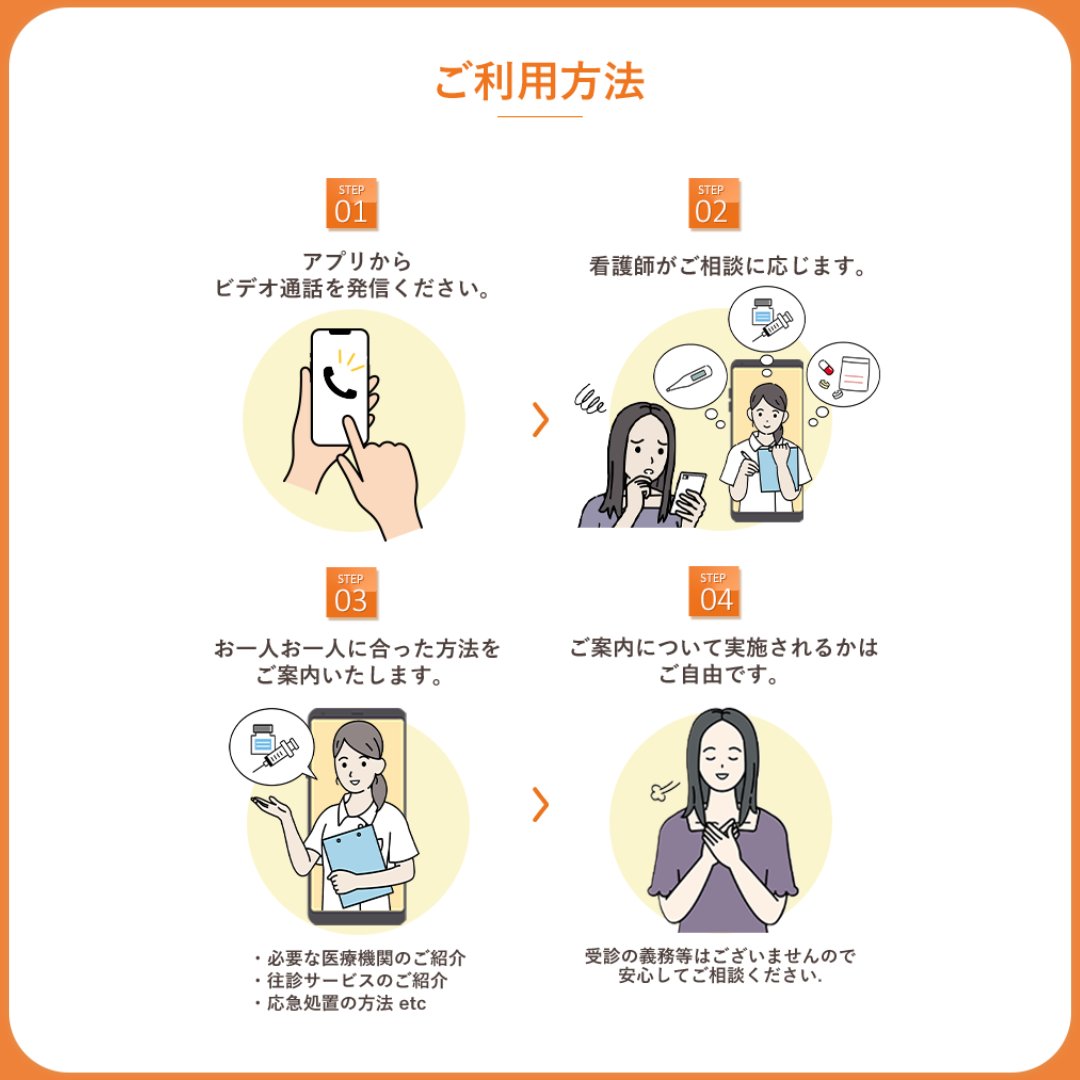 ご利用方法

STEP
01
アプリから
ビデオ通話を発信ください。

STEP
02
看護師がご相談に応じます。

STEP
03
お一人お一人に合った方法を
ご案内いたします。

・必要な医療機関のご紹介
・往診サービスのご紹介
・応急処置の方法 etc

STEP
04
ご案内について実施されるかは
ご自由です。

受診の義務等はございませんので
安心してご相談ください.