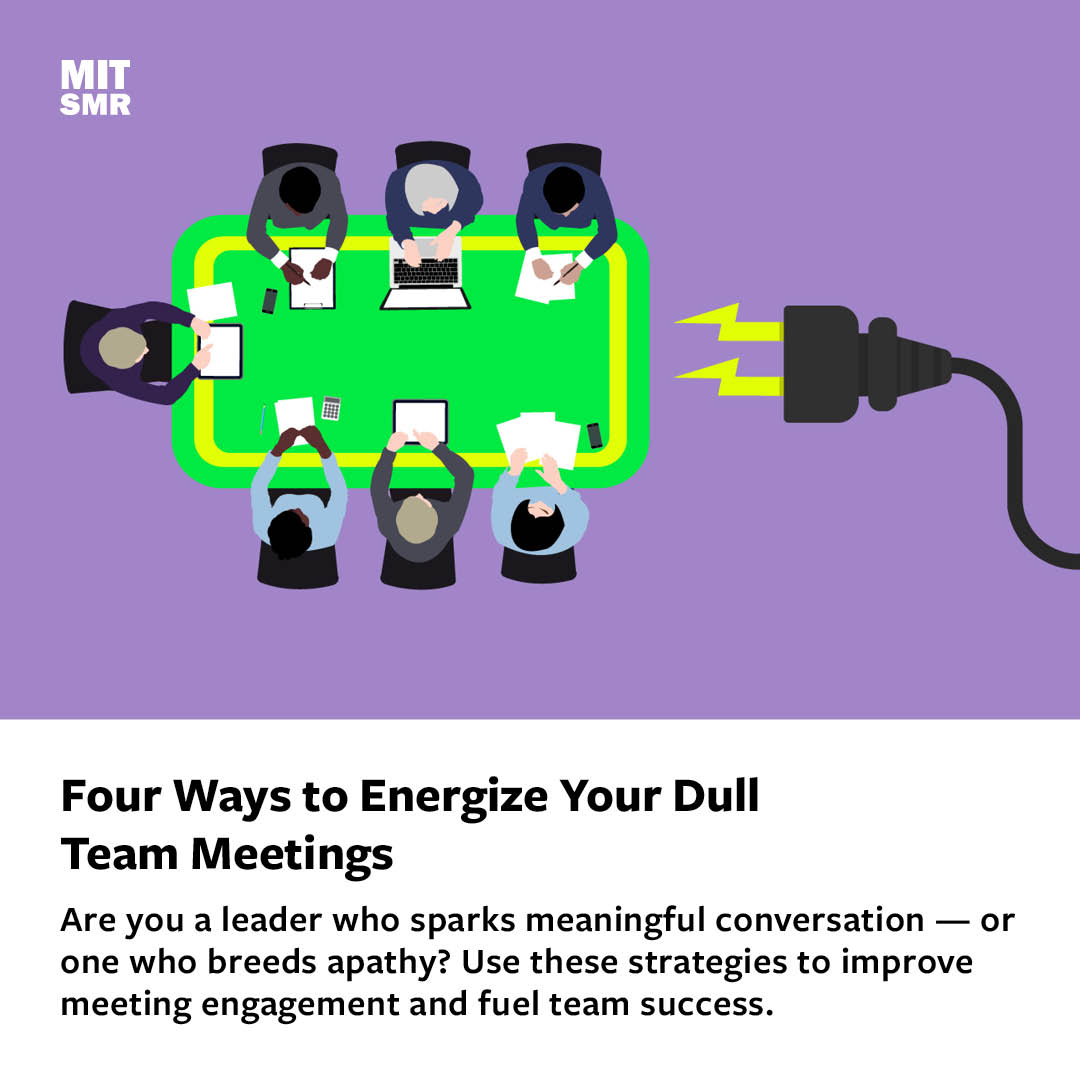 MIT
SMR

Four Ways to Energize Your Dull Team Meetings

Are you a leader who sparks meaningful conversation — or one who breeds apathy? Use these strategies to improve meeting engagement and fuel team success.