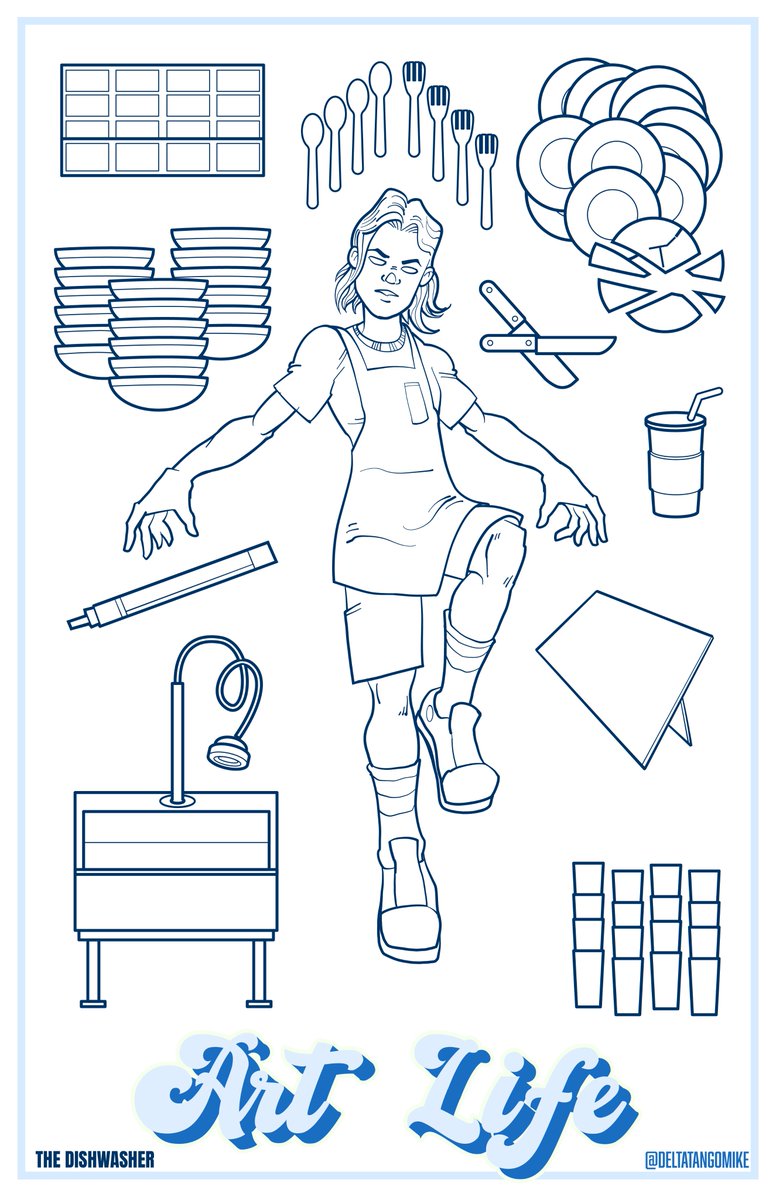 Art Life

THE DISHWASHER

@DELTATANGOMIKE