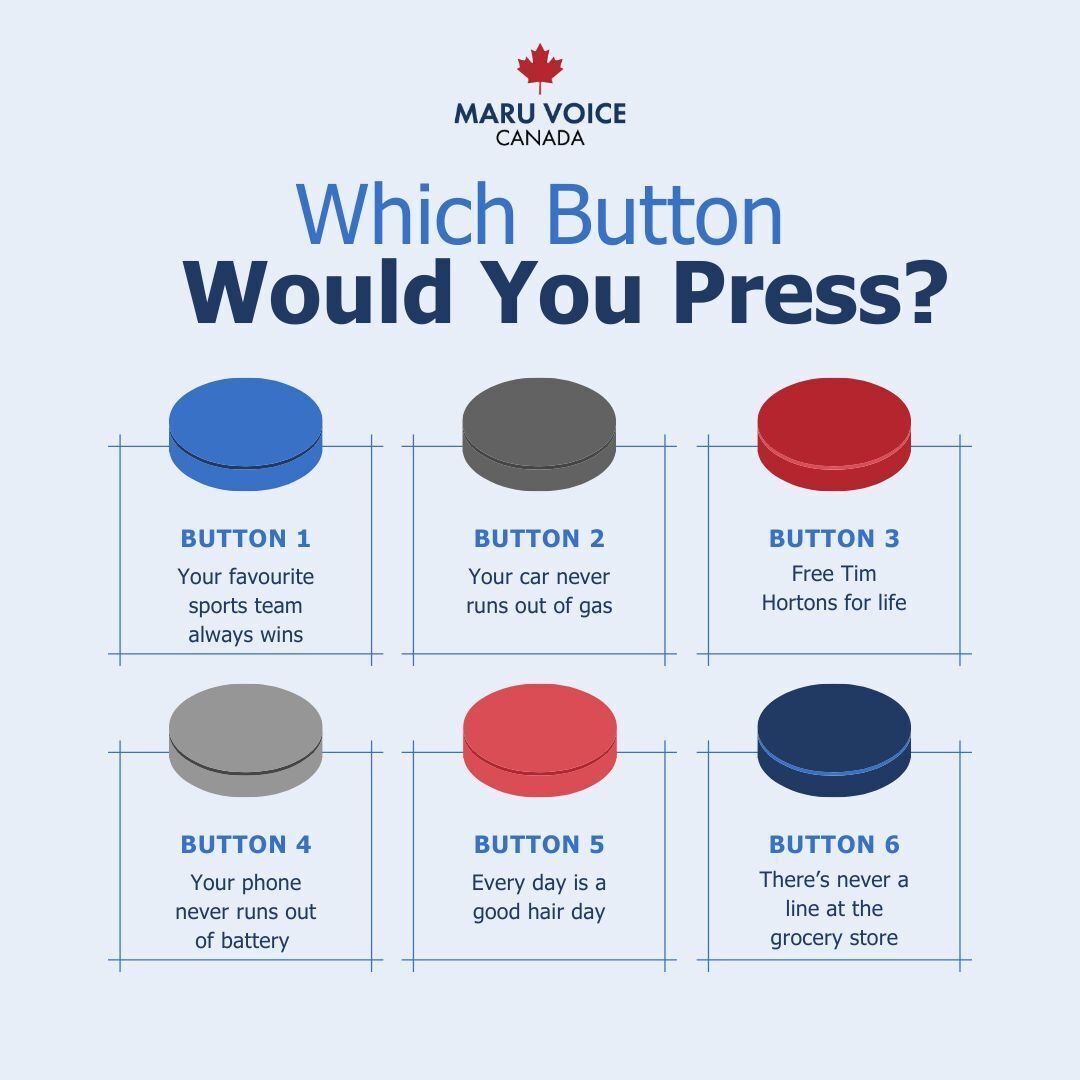 MARU VOICE
CANADA

Which Button
Would You Press?

BUTTON 1
Your favourite sports team always wins

BUTTON 2
Your car never runs out of gas

BUTTON 3
Free Tim Hortons for life

BUTTON 4
Your phone never runs out of battery

BUTTON 5
Every day is a good hair day

BUTTON 6
There's never a line at the grocery store