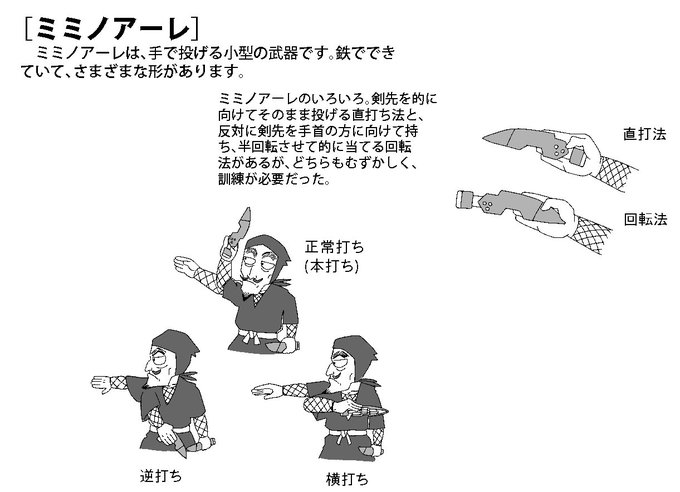 ［ミミノアーレ］
ミミノアーレは、手で投げる小型の武器です。鉄でできていて、さまざまな形があります。

ミミノアーレのいろいろ。剣先を的に向けてそのまま投げる直打ち法と、反対に剣先を手首の方に向けて持ち、半回転させて的に当てる回転法があるが、どちらもむずかしく、訓練が必要だった。

直打法

回転法

正常打ち
(本打ち)

逆打ち

横打ち