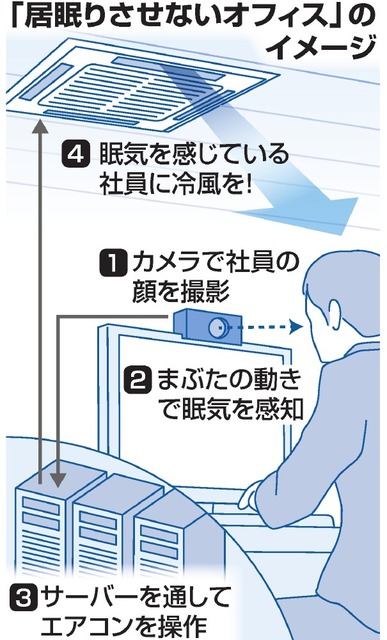 「居眠りさせないオフィス」のイメージ

4 眠気を感じている社員に冷風を!

1 カメラで社員の顔を撮影

2 まぶたの動きで眠気を感知

3 サーバーを通してエアコンを操作