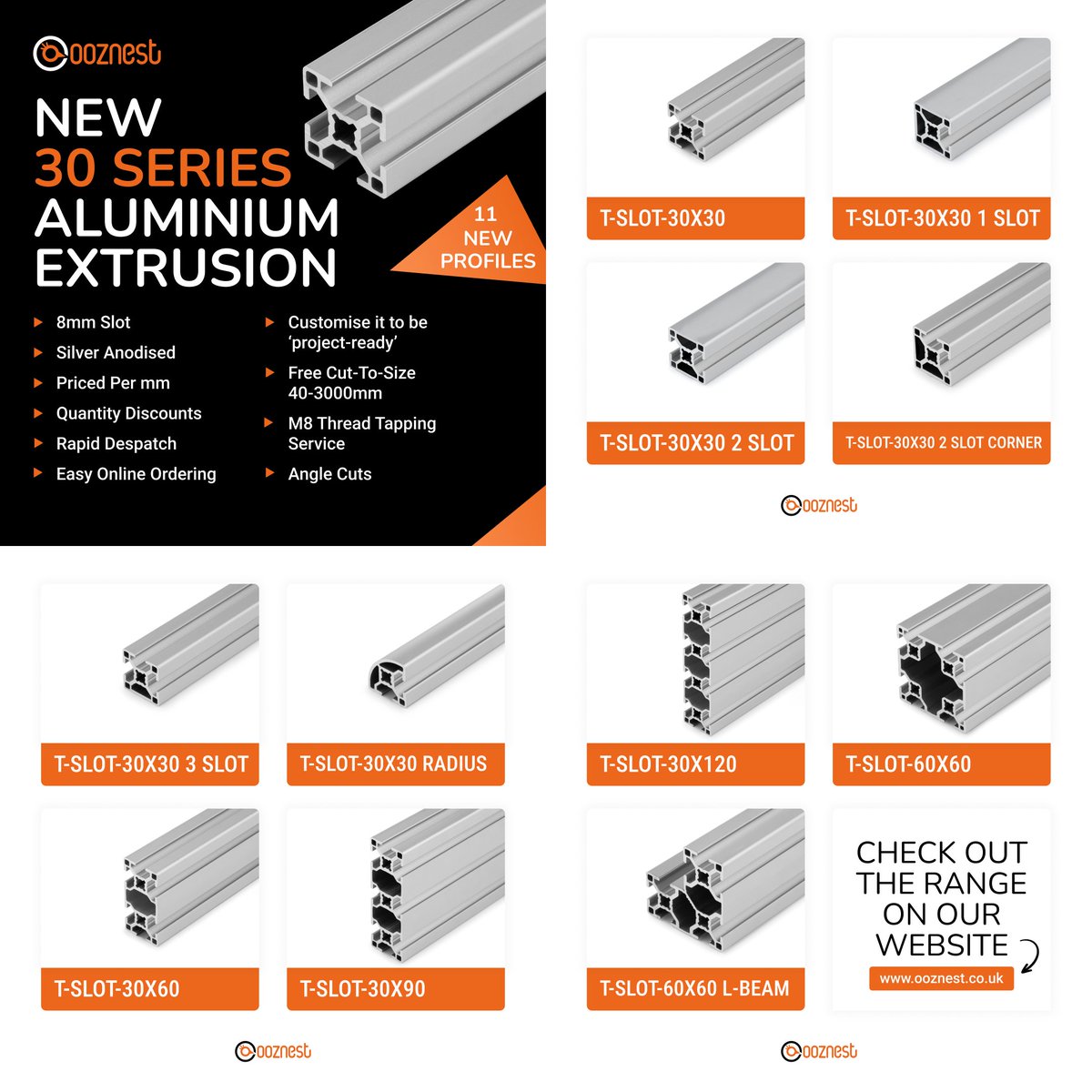 ooznest

NEW
30 SERIES
ALUMINIUM
EXTRUSION

11
NEW
PROFILES

8mm Slot
Silver Anodised
Priced Per mm
Quantity Discounts
Rapid Despatch
Easy Online Ordering

Customise it to be 'project-ready'
Free Cut-To-Size 40-3000mm
M8 Thread Tapping Service
Angle Cuts

T-SLOT-30X30
T-SLOT-30X30 1 SLOT
T-SLOT-30X30 2 SLOT
T-SLOT-30X30 2 SLOT CORNER

ooznest

T-SLOT-30X30 3 SLOT
T-SLOT-30X30 RADIUS
T-SLOT-30X60
T-SLOT-30X90

ooznest

T-SLOT-30X120
T-SLOT-60X60
T-SLOT-60X60 L-BEAM

CHECK OUT THE RANGE ON OUR WEBSITE
www.ooznest.co.uk

ooznest