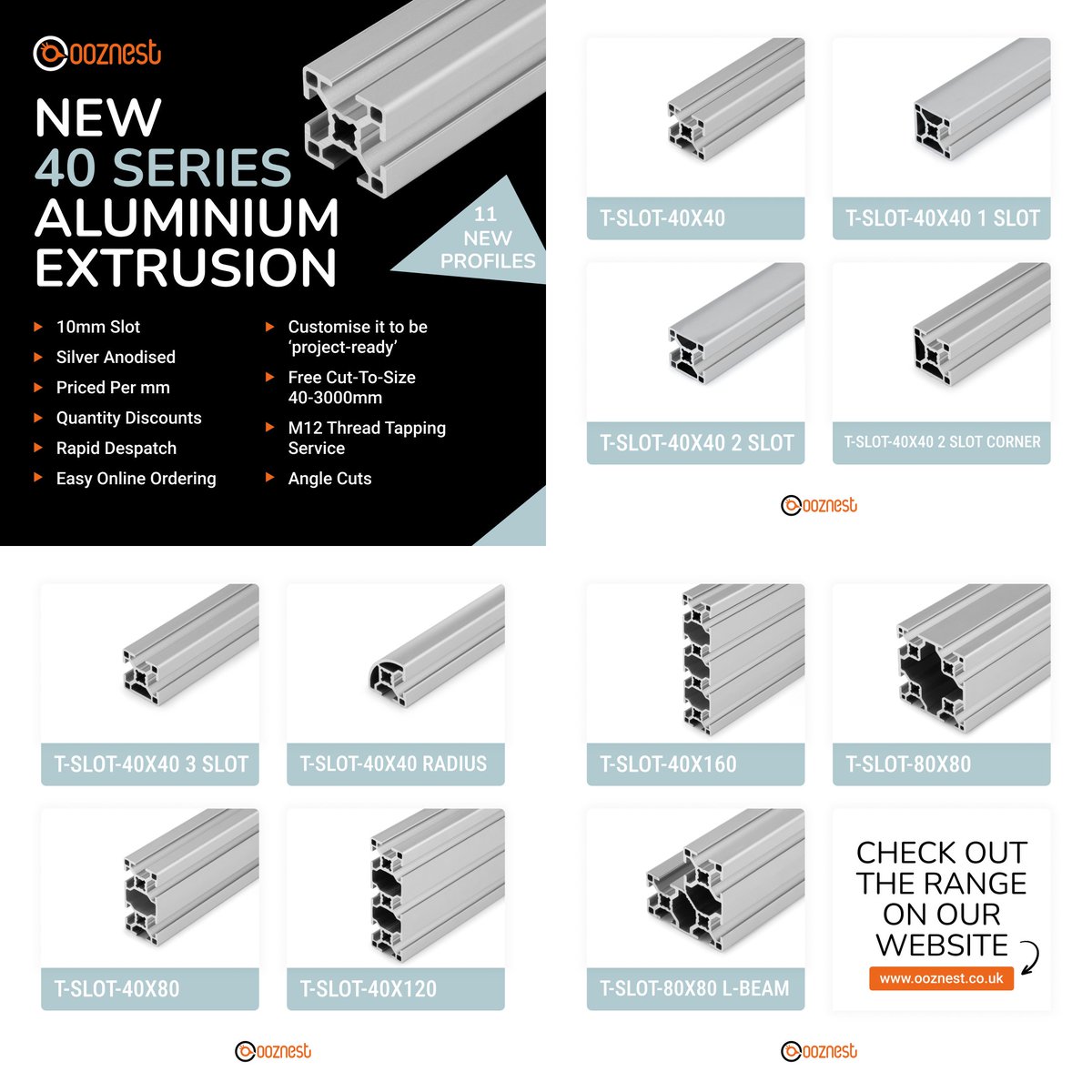 ooznest

NEW
40 SERIES
ALUMINIUM
EXTRUSION

11 NEW PROFILES

10mm Slot
Silver Anodised
Priced Per mm
Quantity Discounts
Rapid Despatch
Easy Online Ordering

Customise it to be 'project-ready'
Free Cut-To-Size 40-3000mm
M12 Thread Tapping Service
Angle Cuts

T-SLOT-40X40
T-SLOT-40X40 1 SLOT
T-SLOT-40X40 2 SLOT
T-SLOT-40X40 2 SLOT CORNER

ooznest

T-SLOT-40X40 3 SLOT
T-SLOT-40X40 RADIUS
T-SLOT-40X80
T-SLOT-40X120

ooznest

T-SLOT-40X160
T-SLOT-80X80
T-SLOT-80X80 L-BEAM

CHECK OUT THE RANGE ON OUR WEBSITE
www.ooznest.co.uk

ooznest